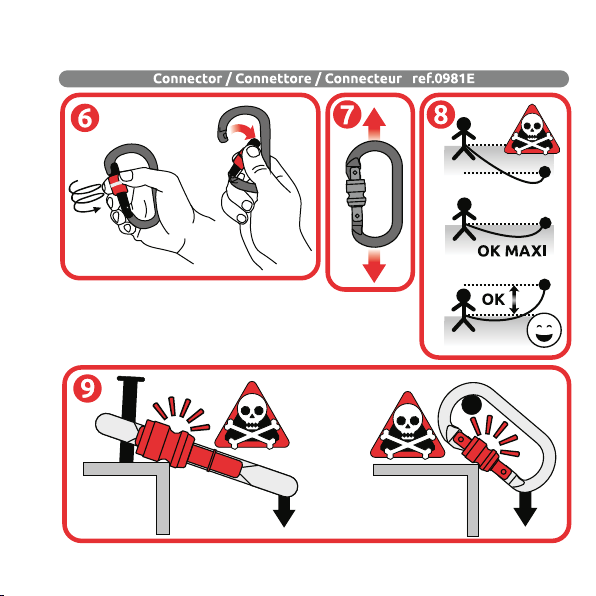 Connector / Connettore / Connecteur ref.0981E

6

7

8

OK MAXI

OK

9