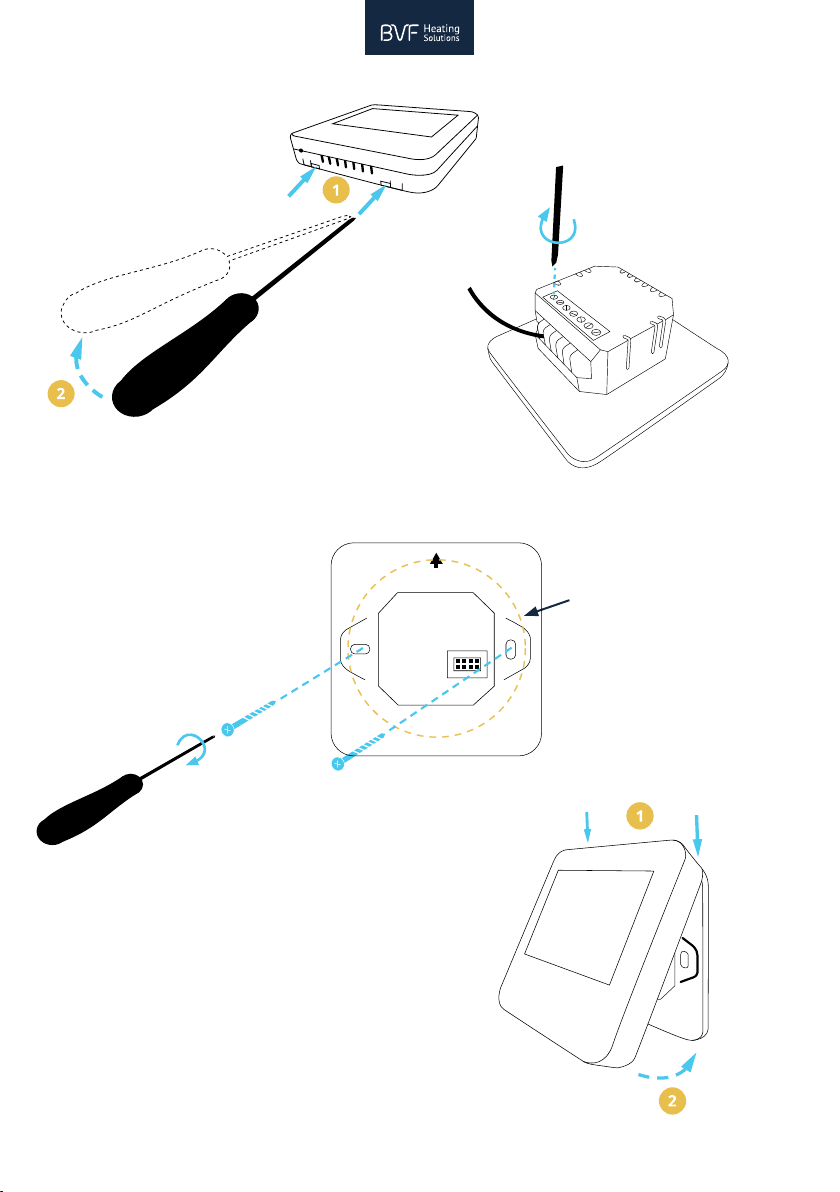 BVF Heating Solutions

1

2

1

2