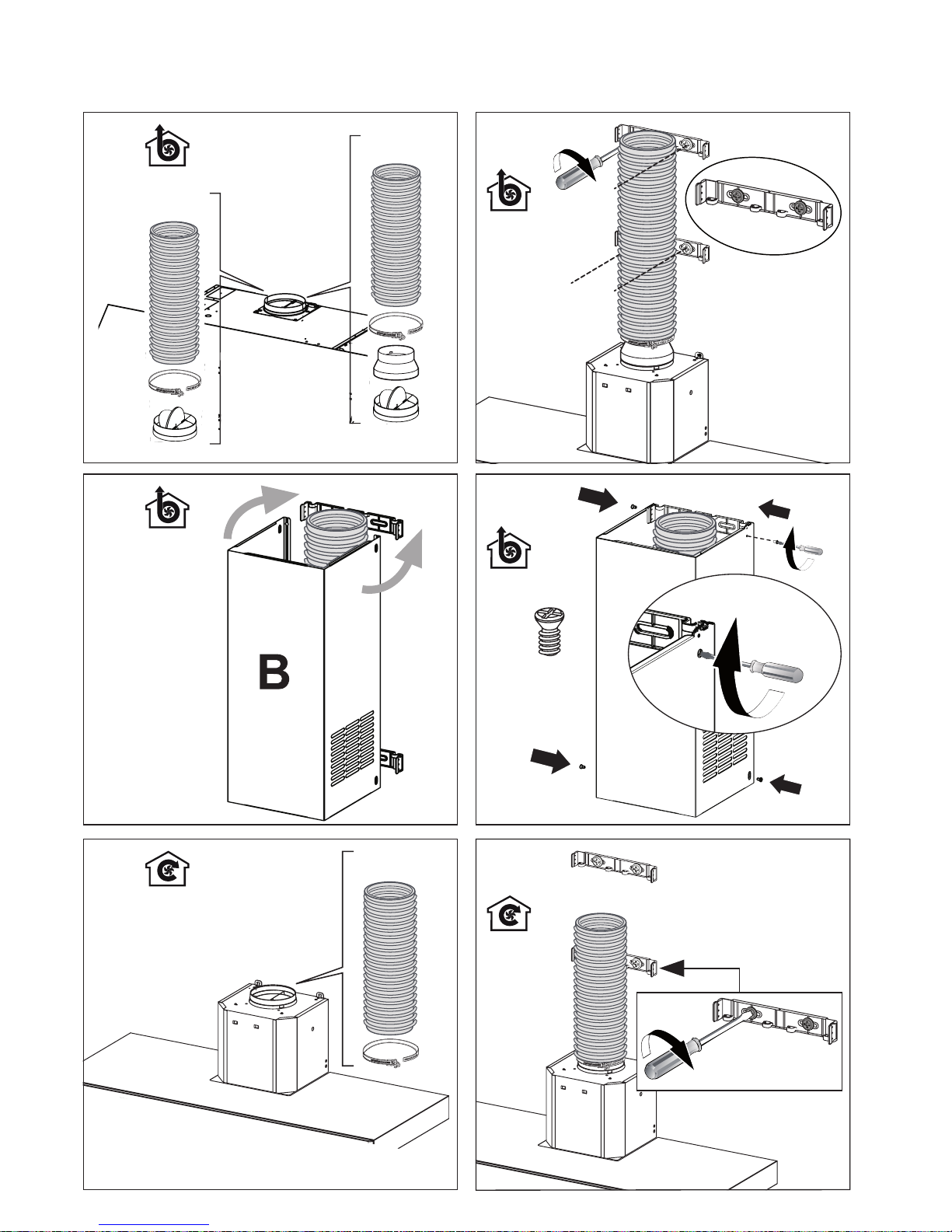 B