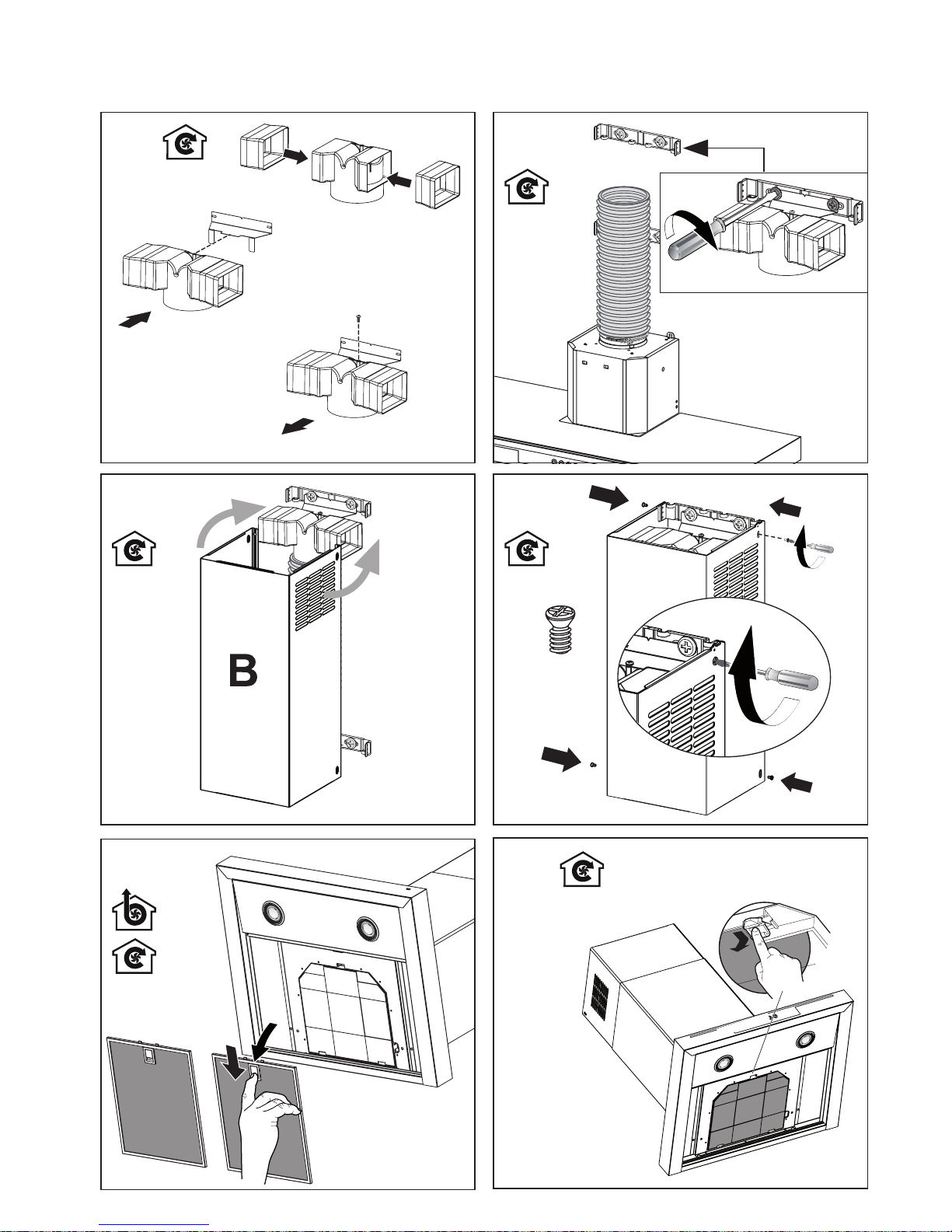 B