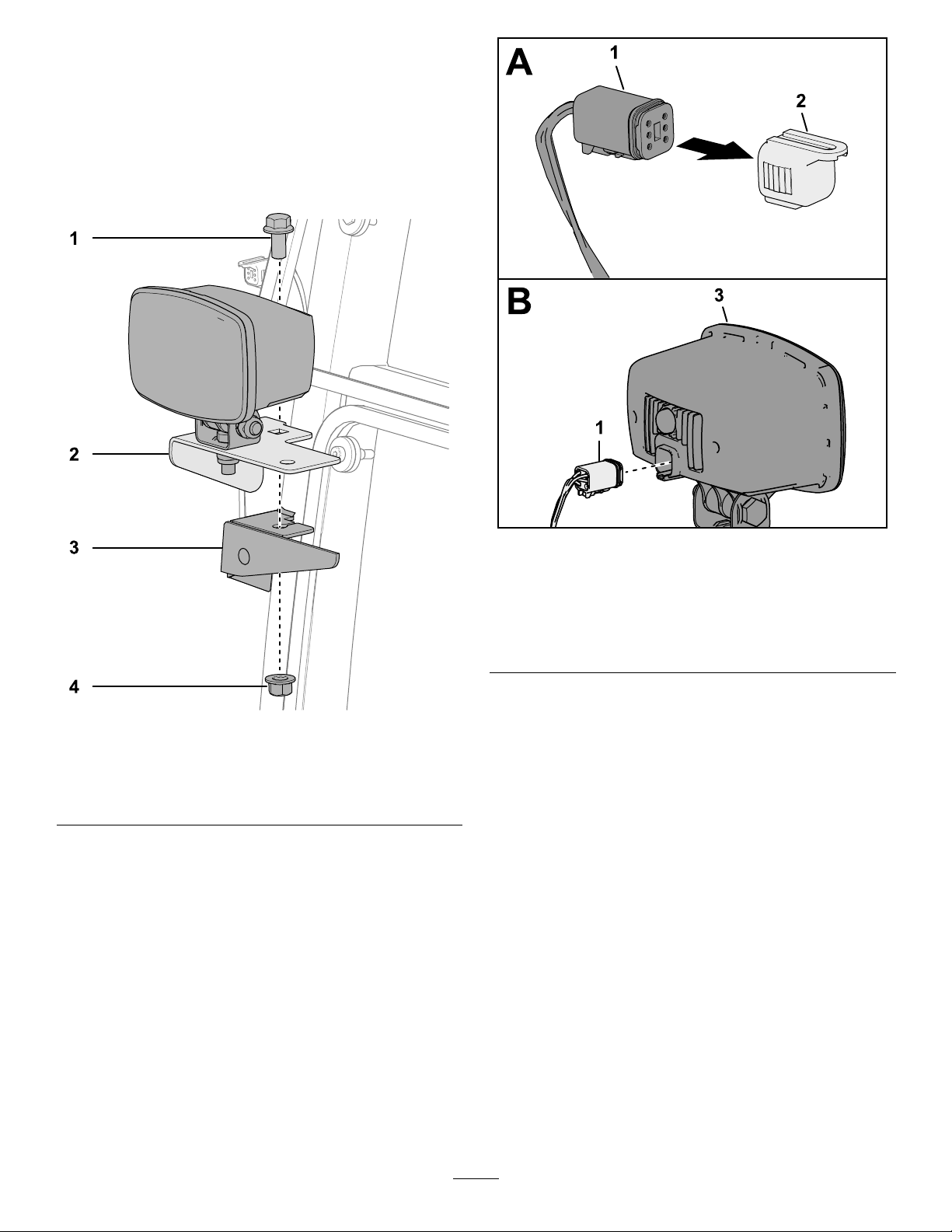 1
2
3
4

A
1
2
B
3
1