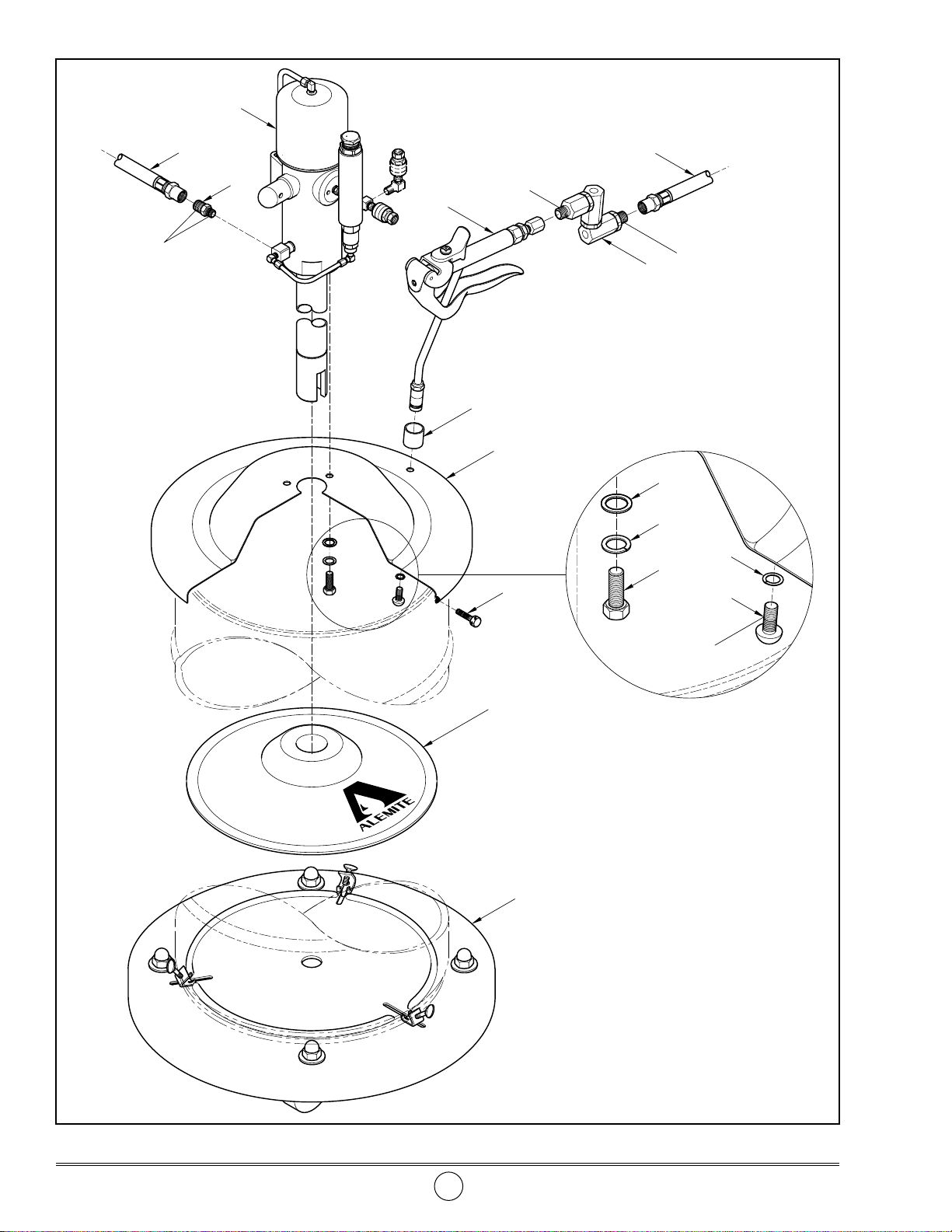 ALEMITE