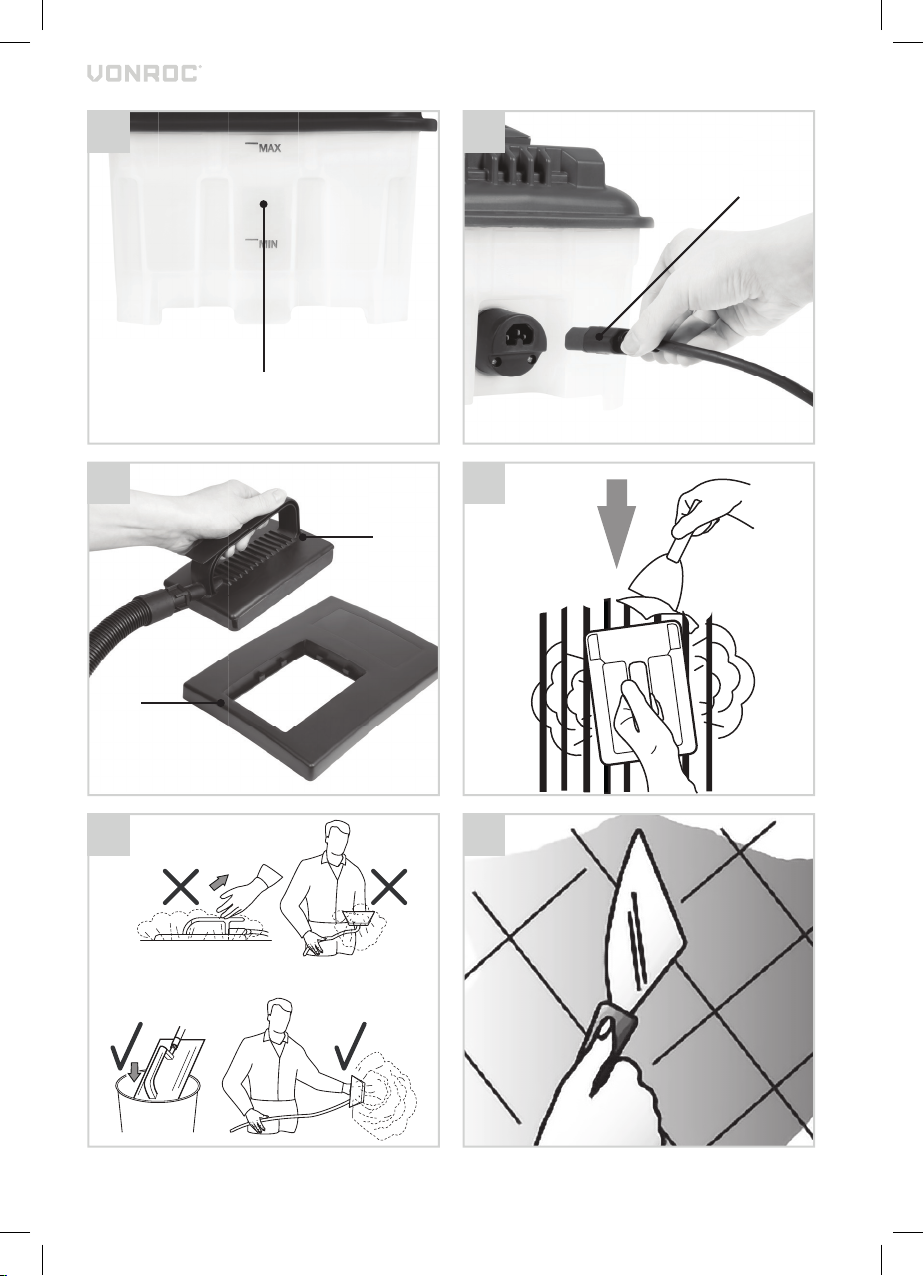 VONROC

MAX

MIN