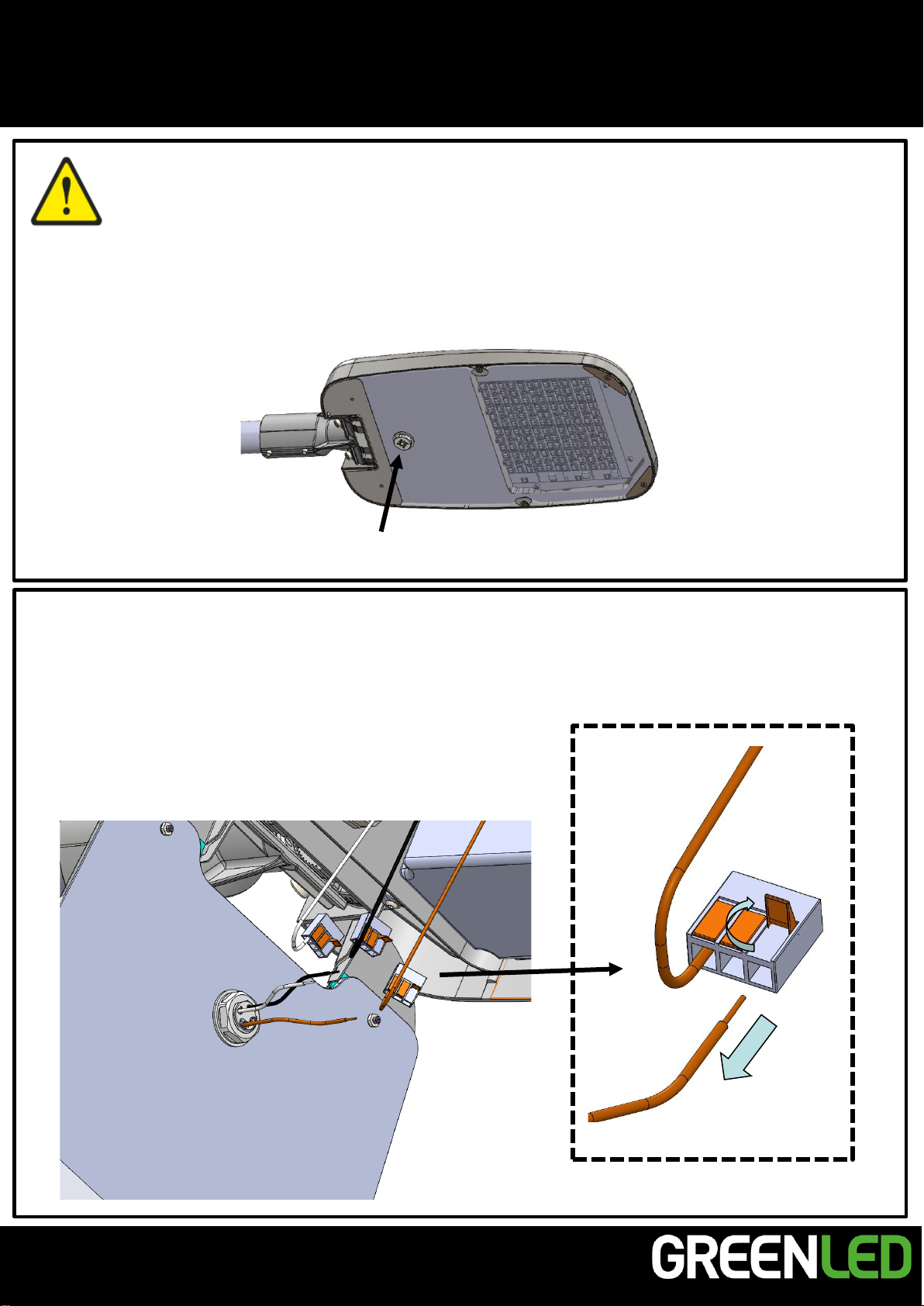 GREENLED