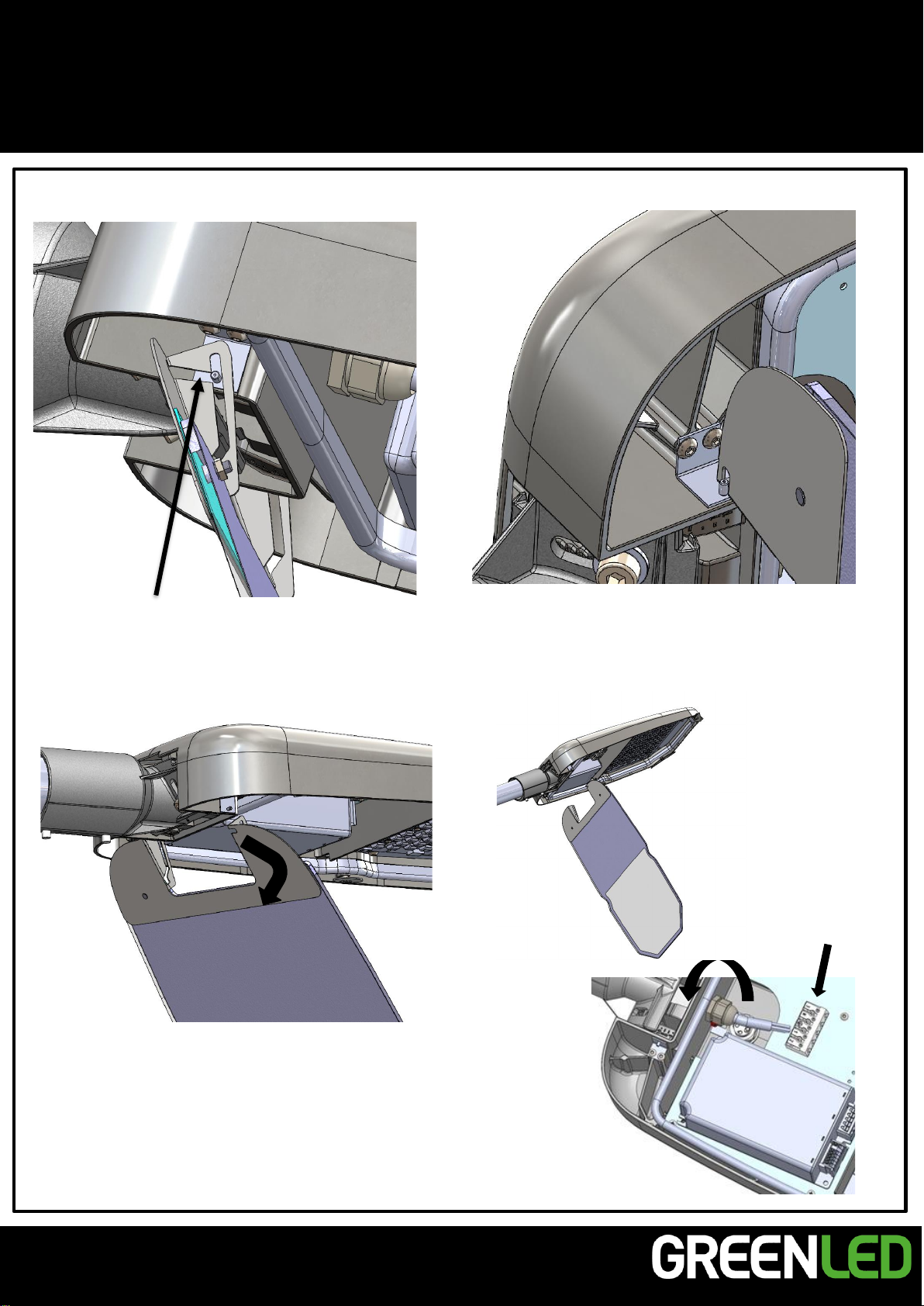 GREENLED