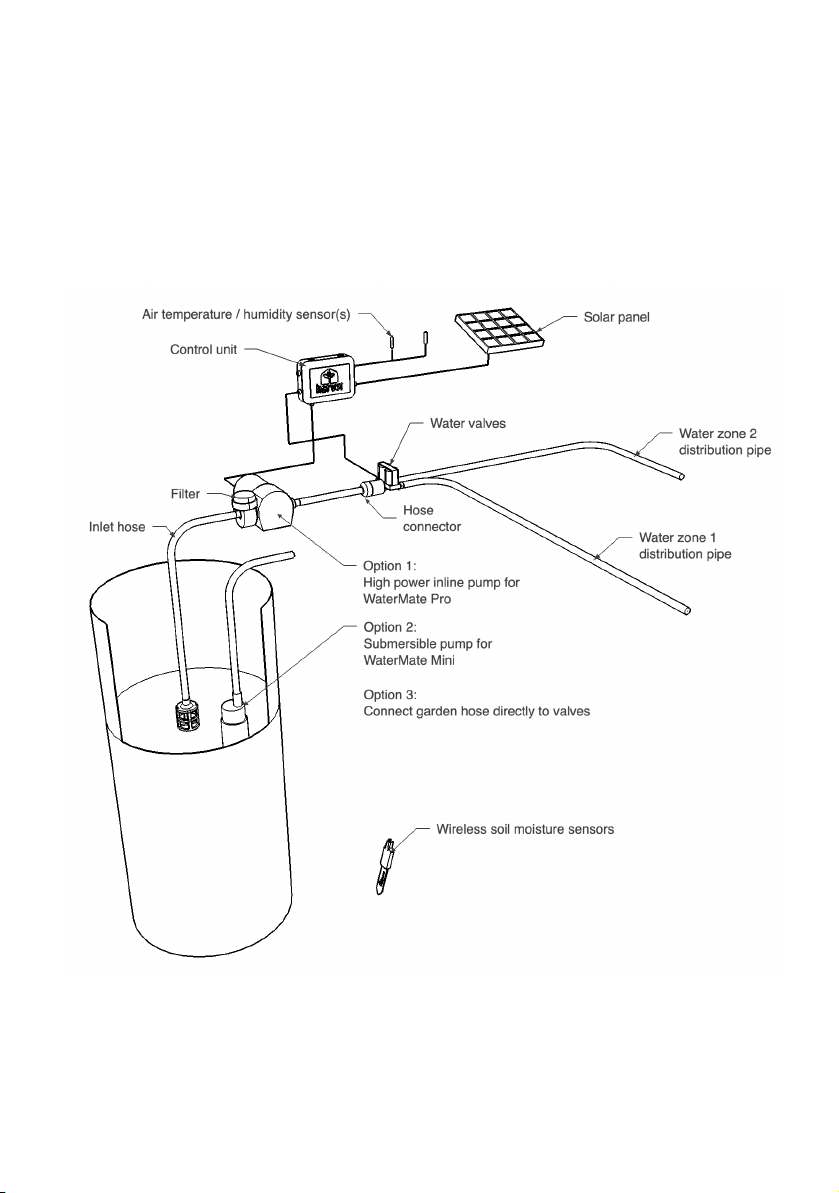 Air temperature / humidity sensor(s)

Solar panel

Control unit

Water valves

Water zone 2
distribution pipe

Filter

Hose
connector

Inlet hose

Water zone 1
distribution pipe

Option 1:
High power inline pump for
WaterMate Pro

Option 2:
Submersible pump for
WaterMate Mini

Option 3:
Connect garden hose directly to valves

Wireless soil moisture sensors