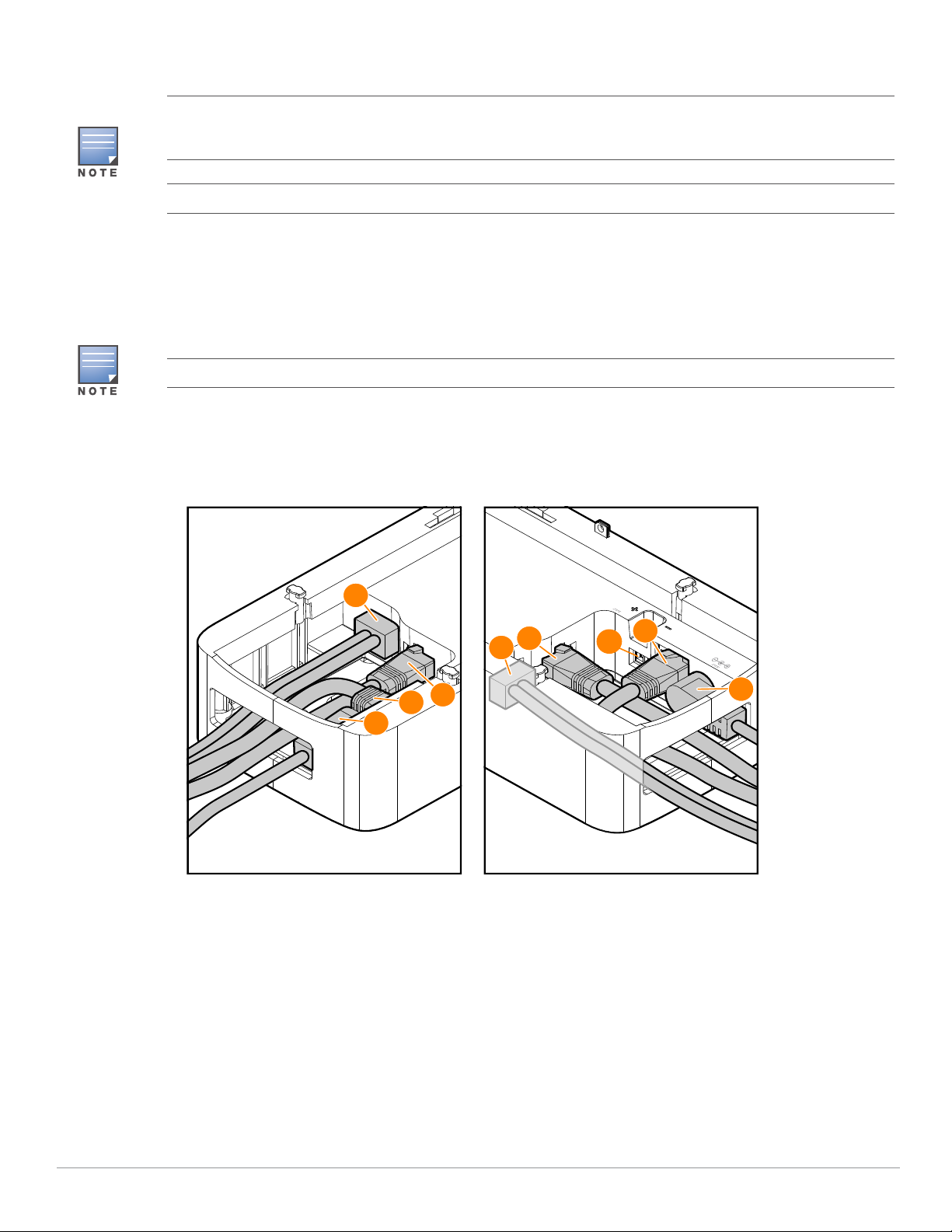 NOTE

NOTE