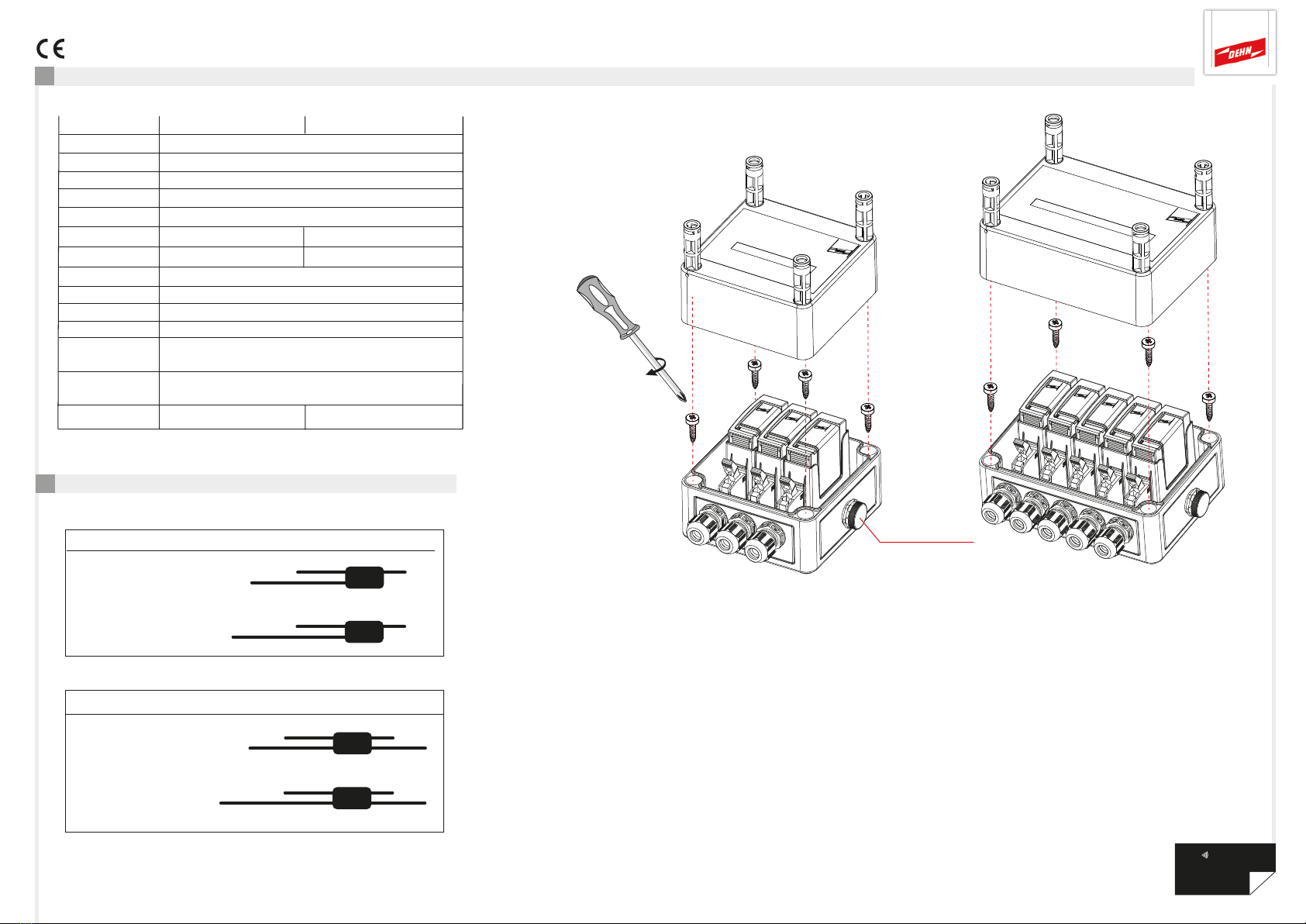 CE

DEHN