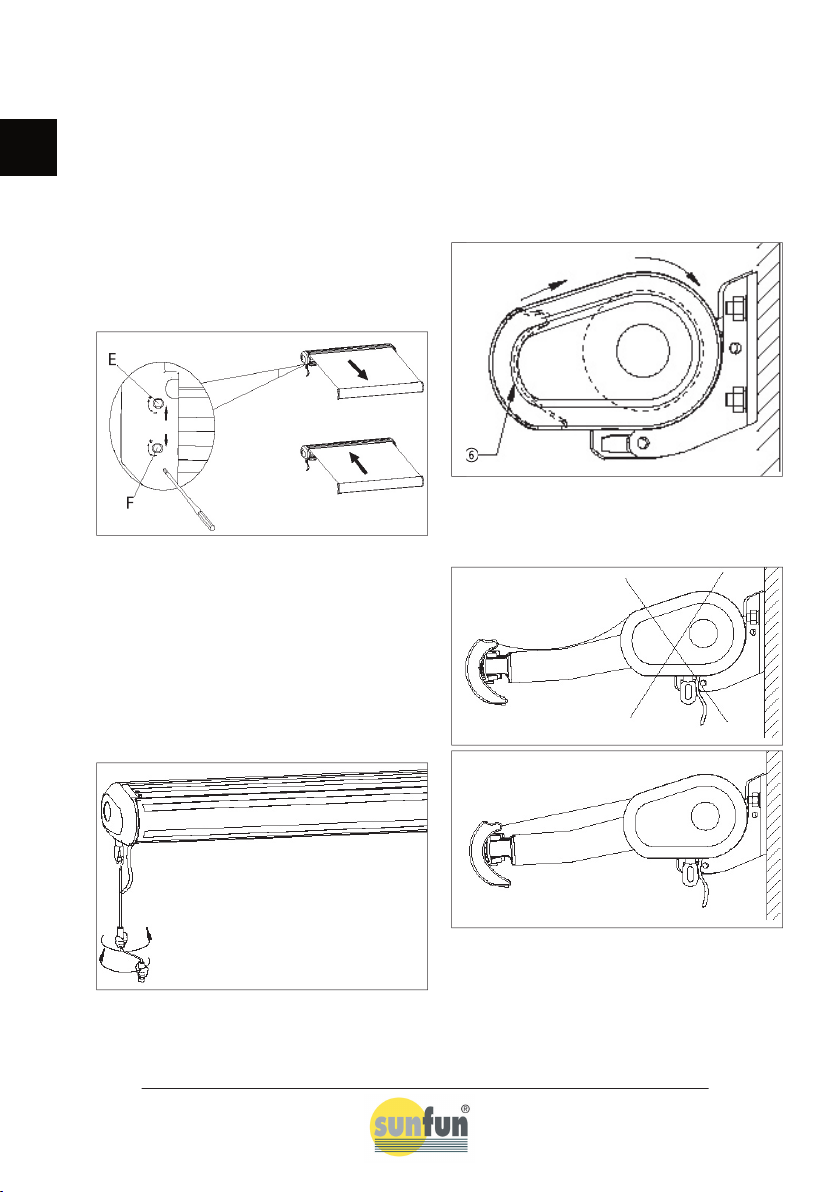 E

F

6

sunfun®