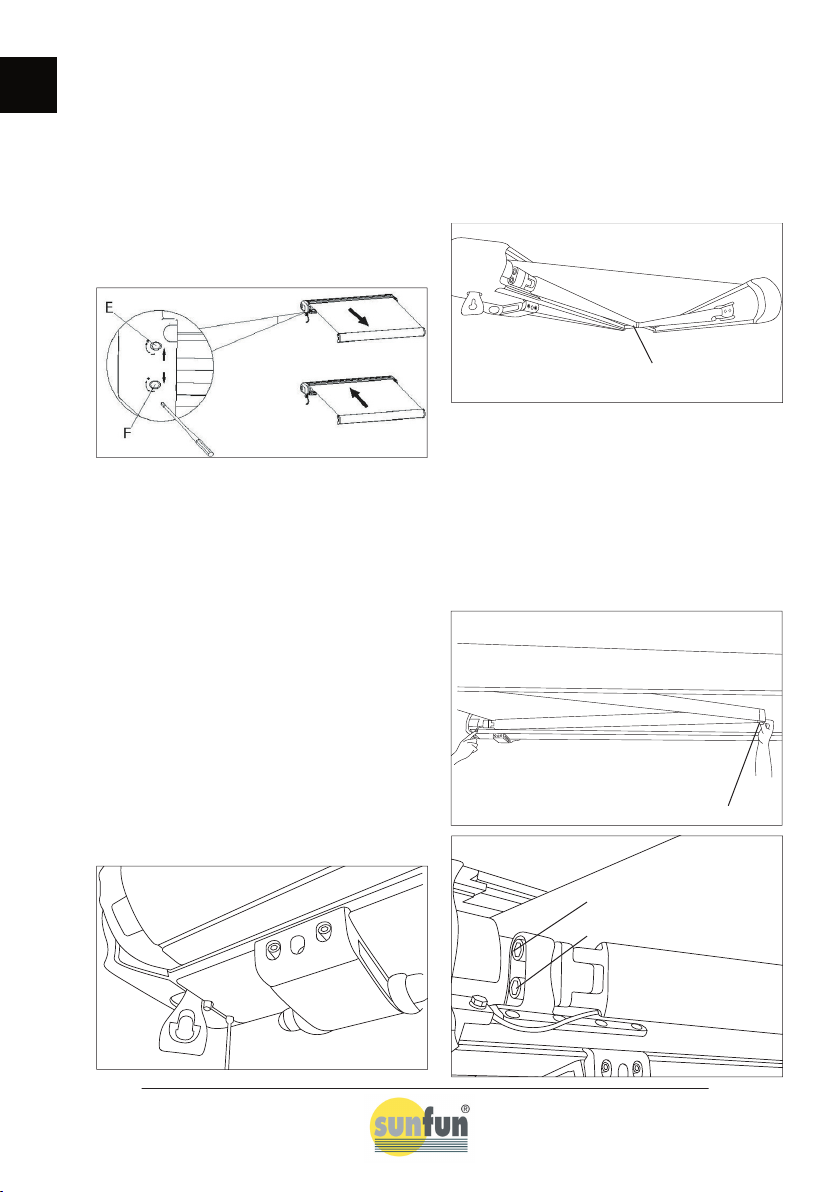 E

F

sunfun®