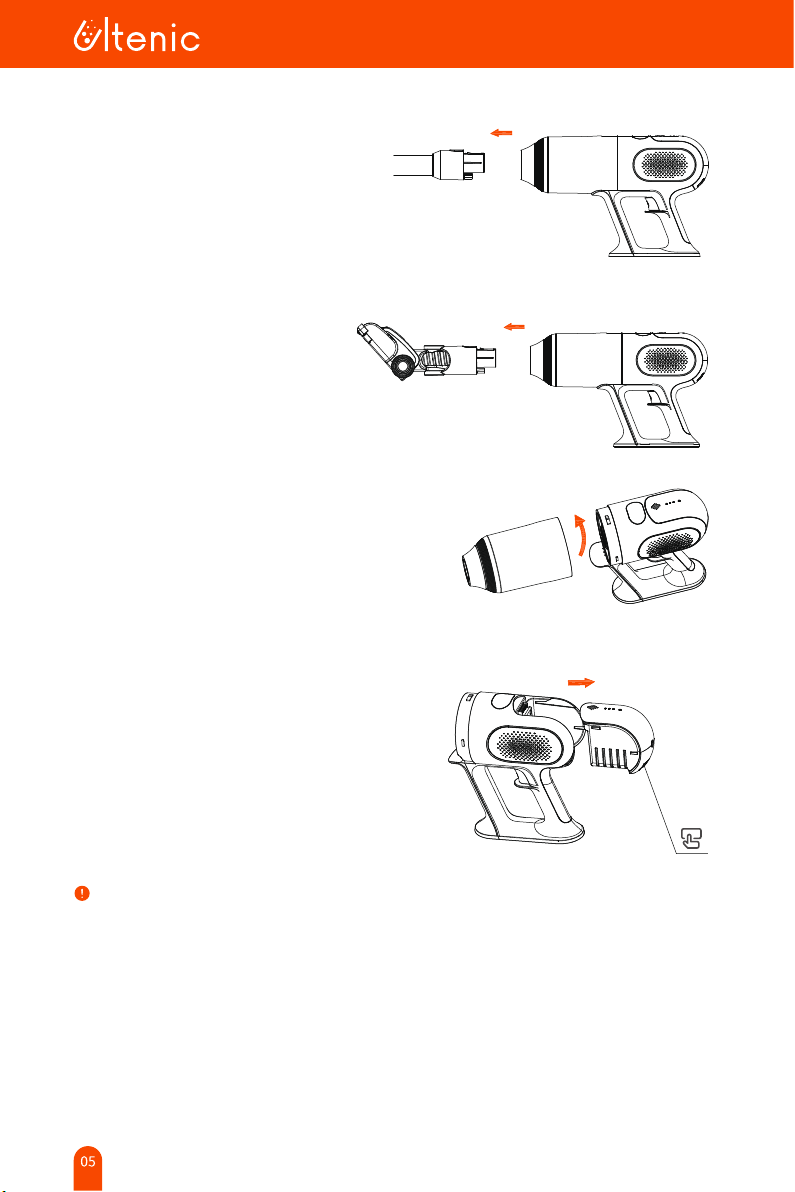 Ultenic

05