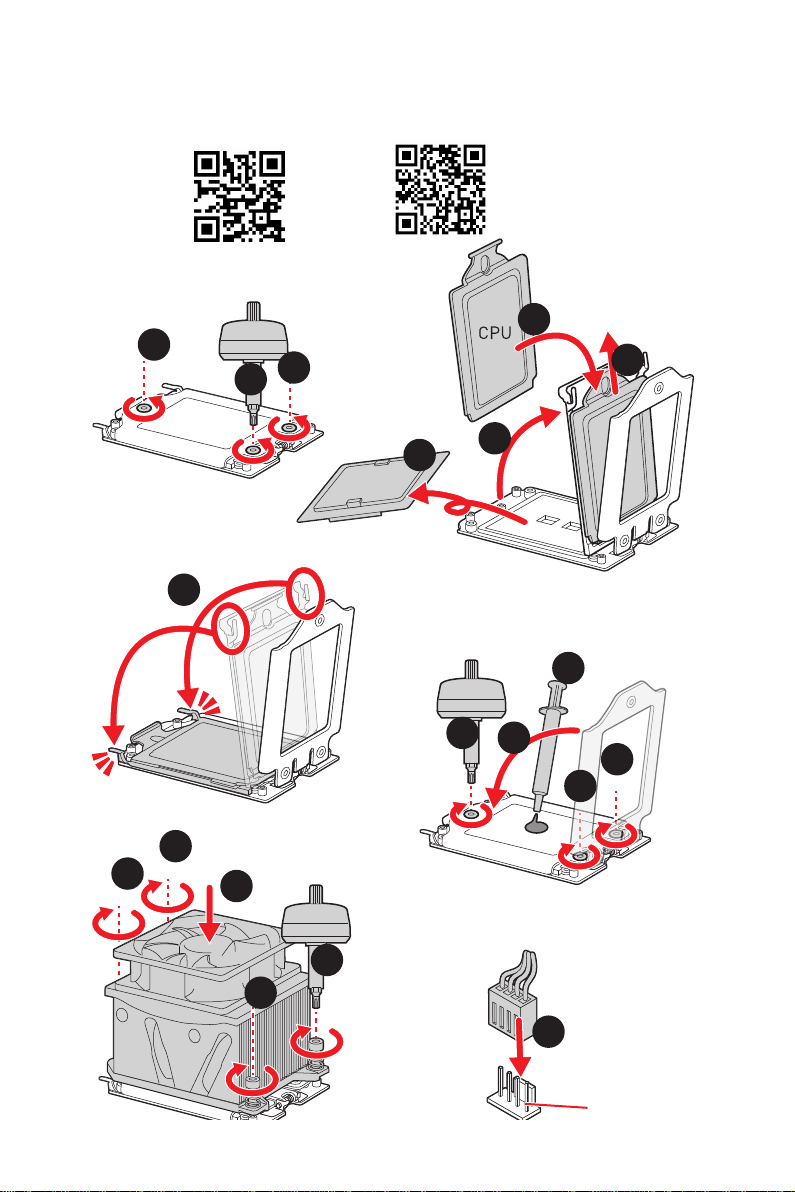 CPU