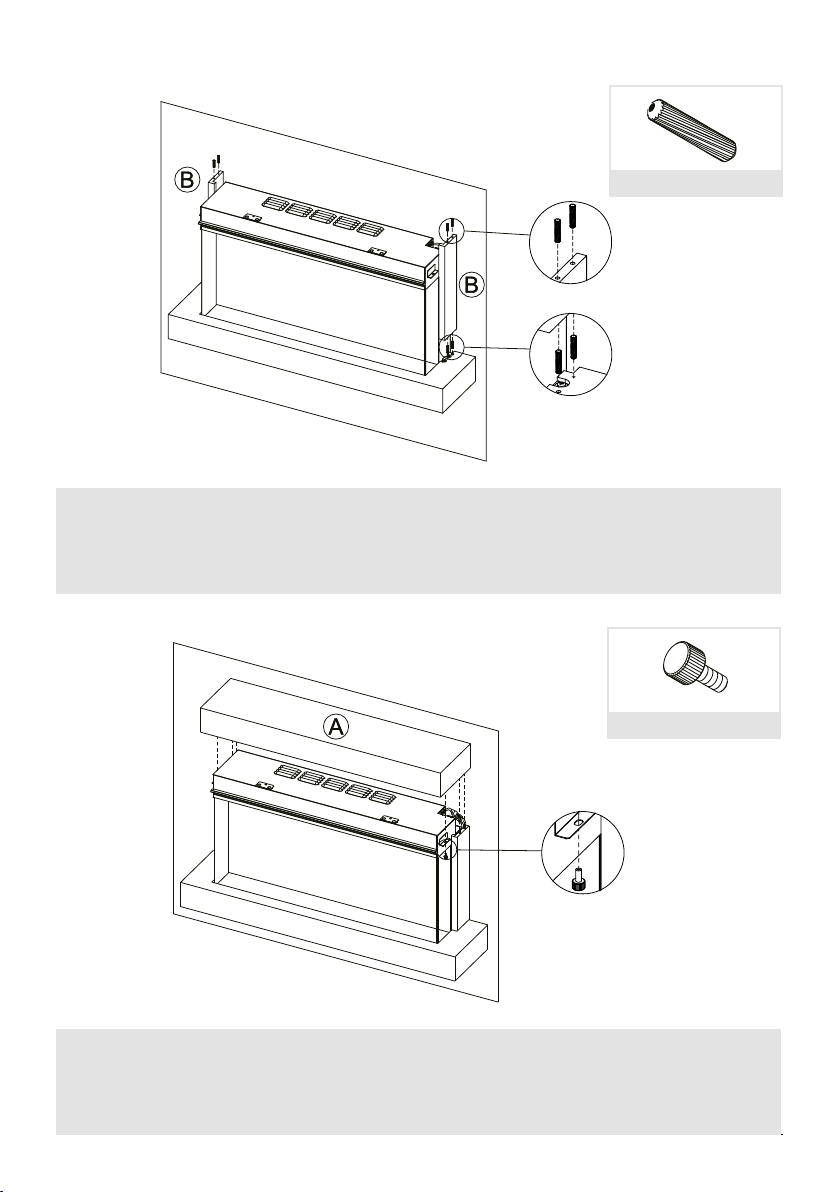 B

B

A