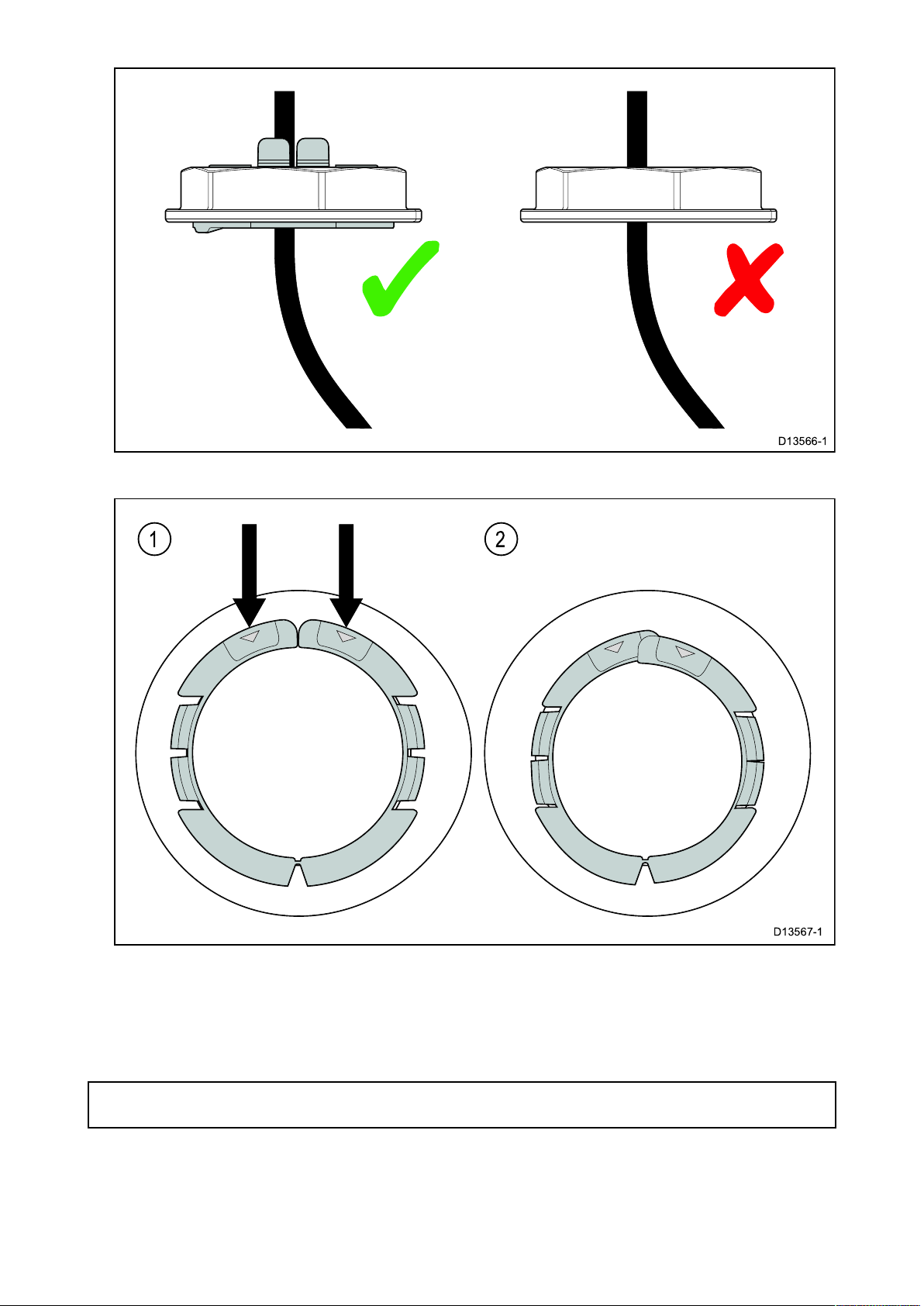 D13566-1

1

2

D13567-1