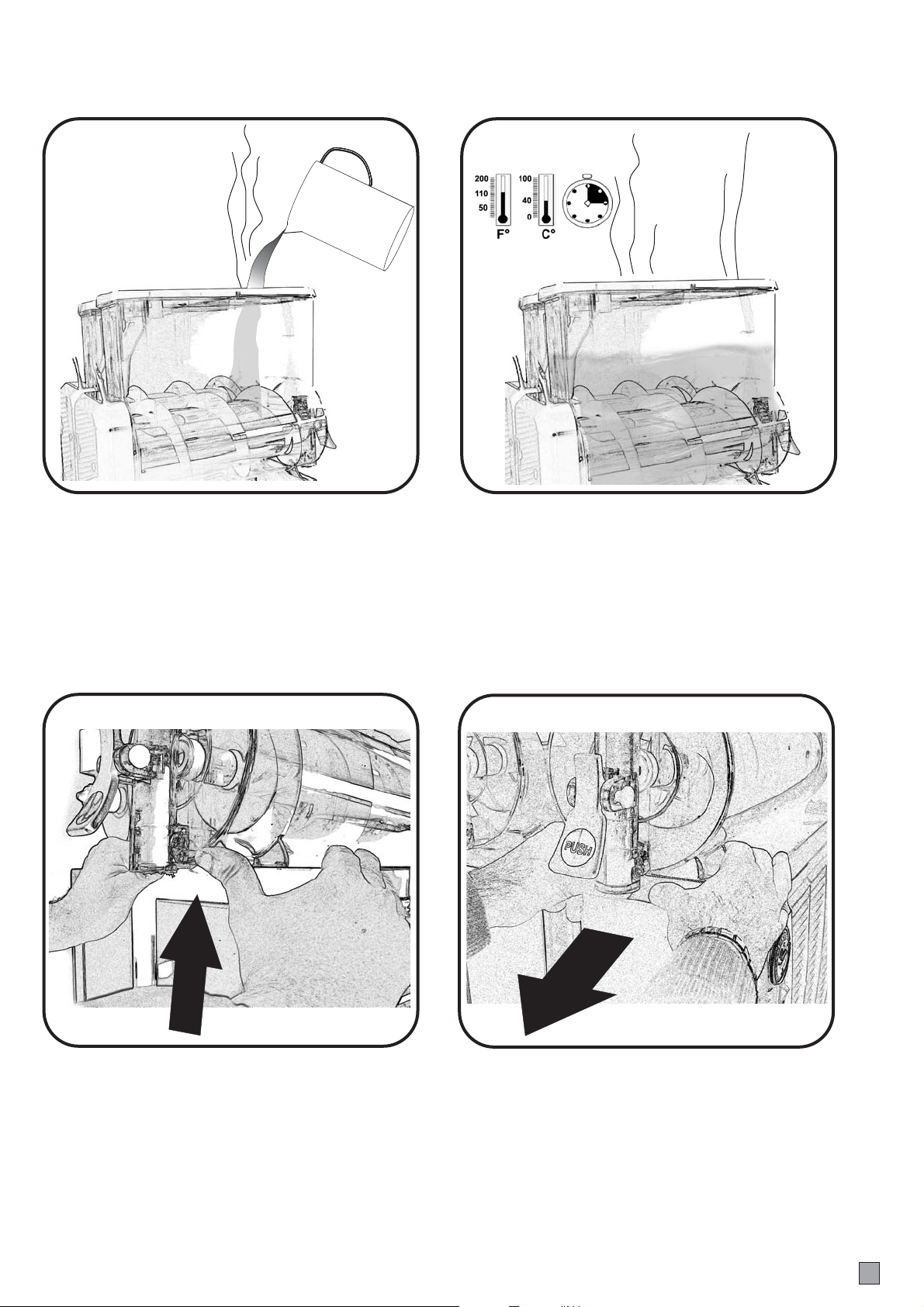 200
110
50
F°
100
40
0
C°

PUSH