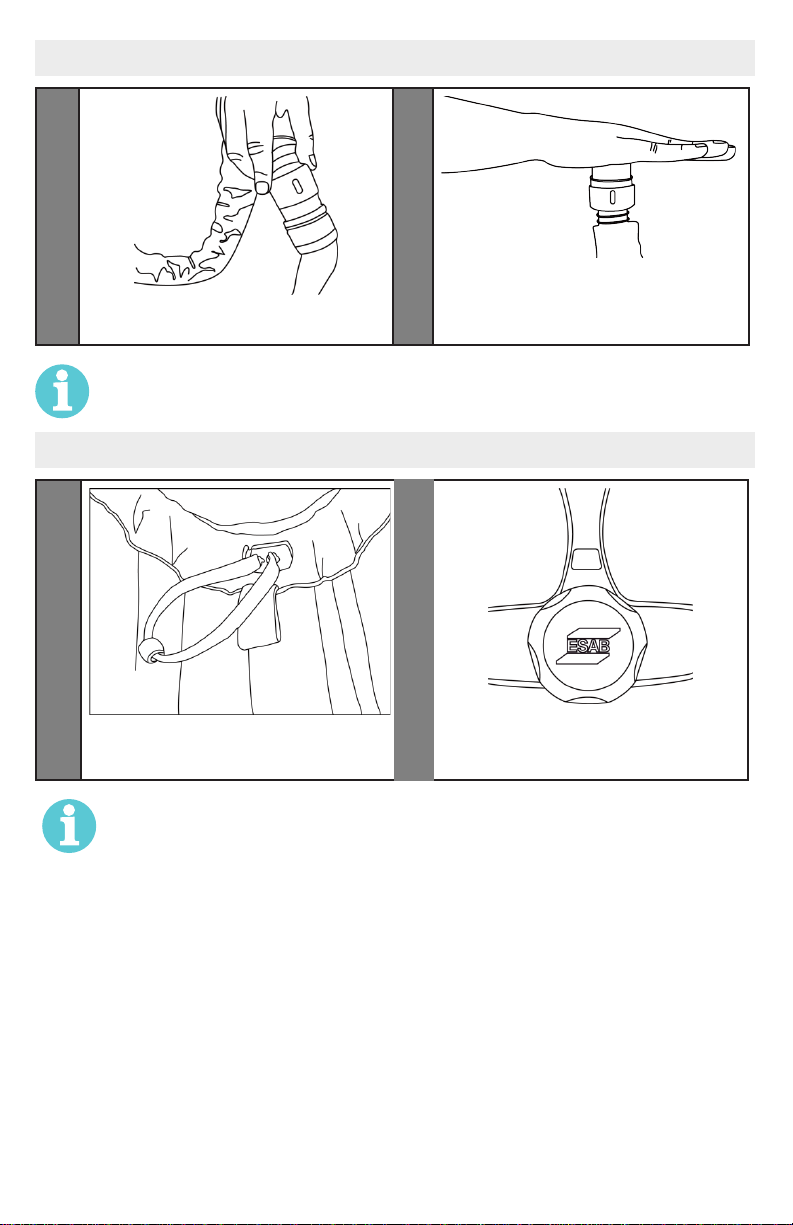 ESAB