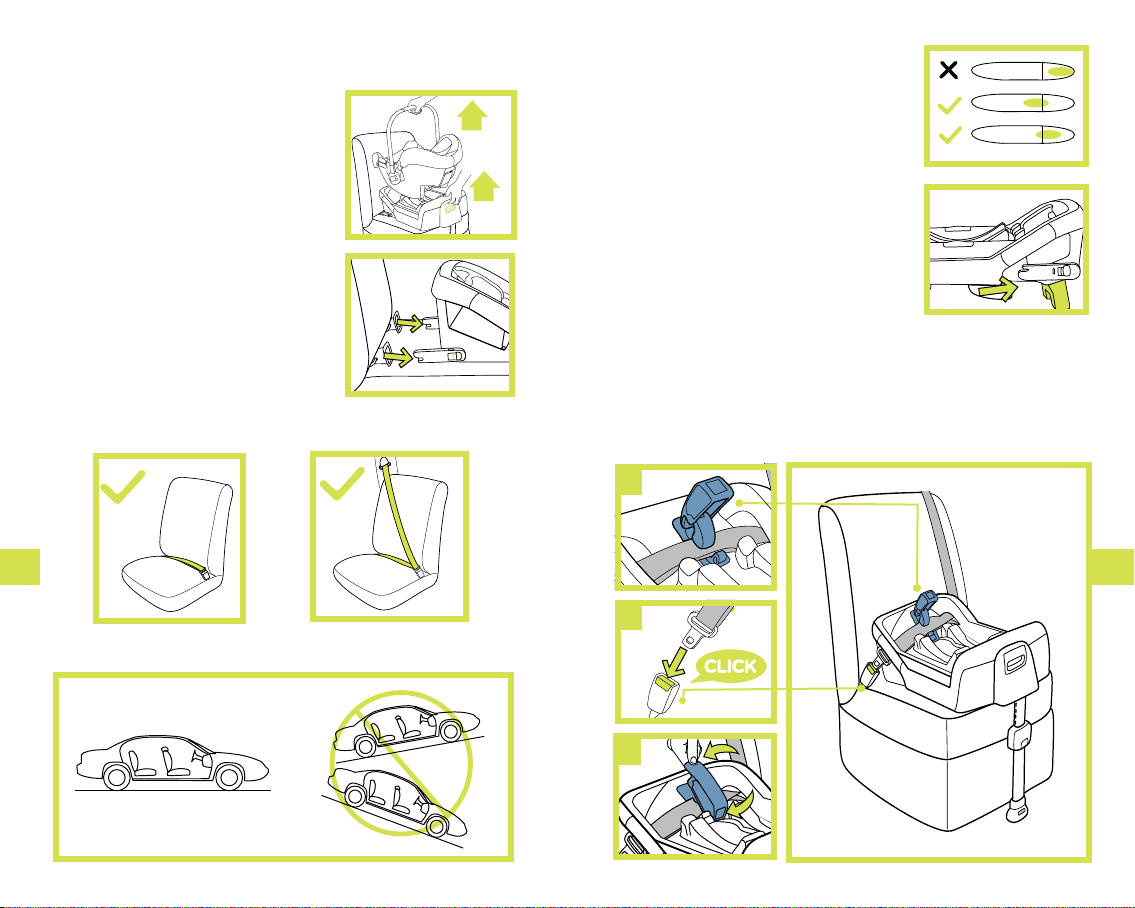 CLICK