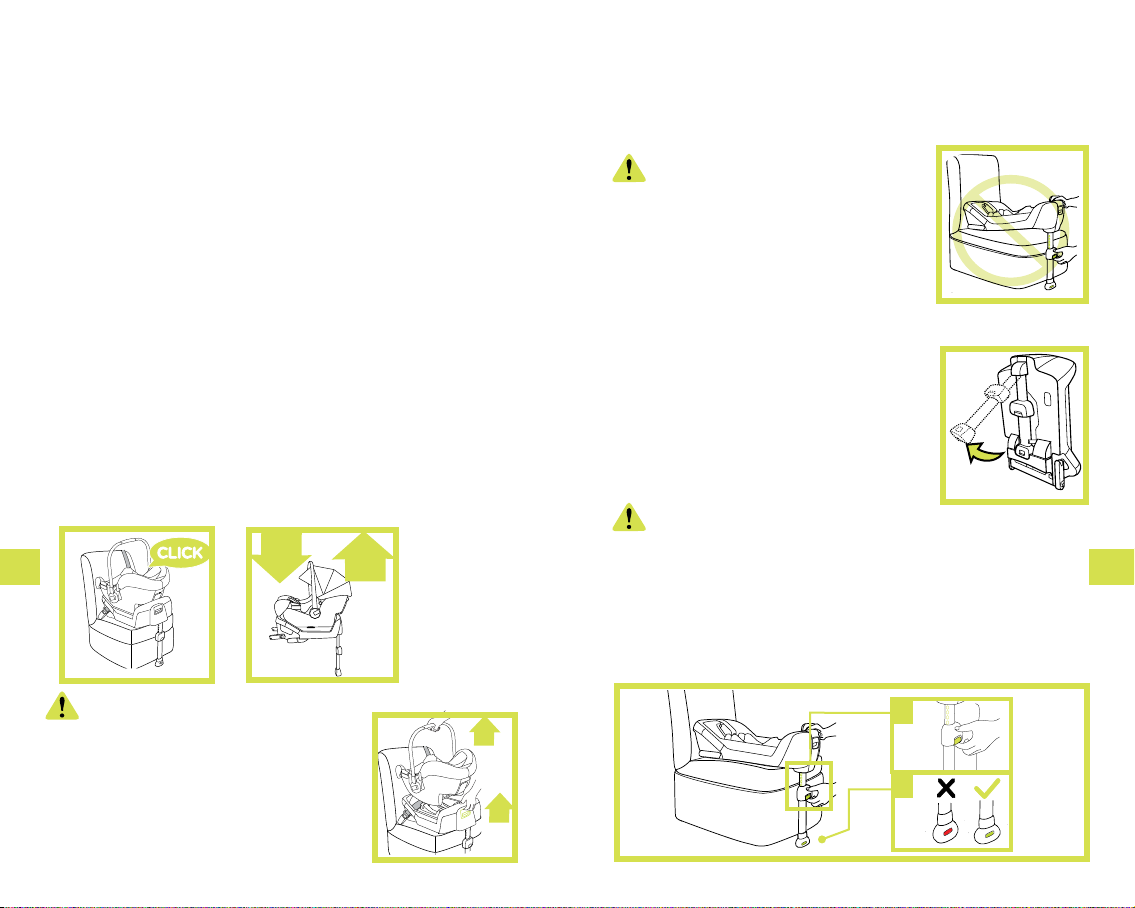 CLICK