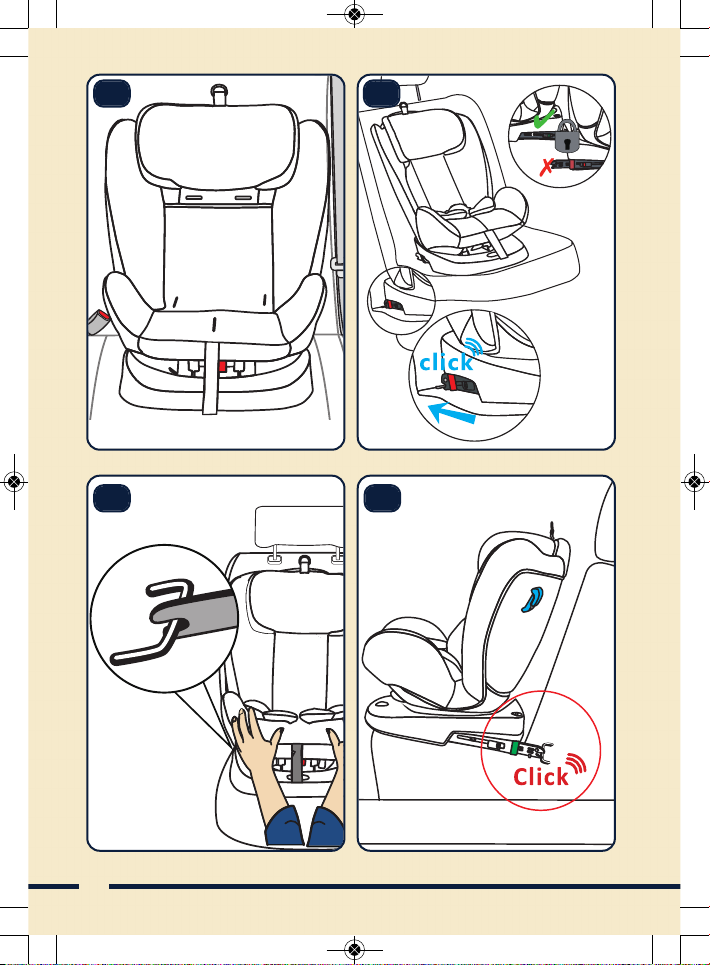 click

Click