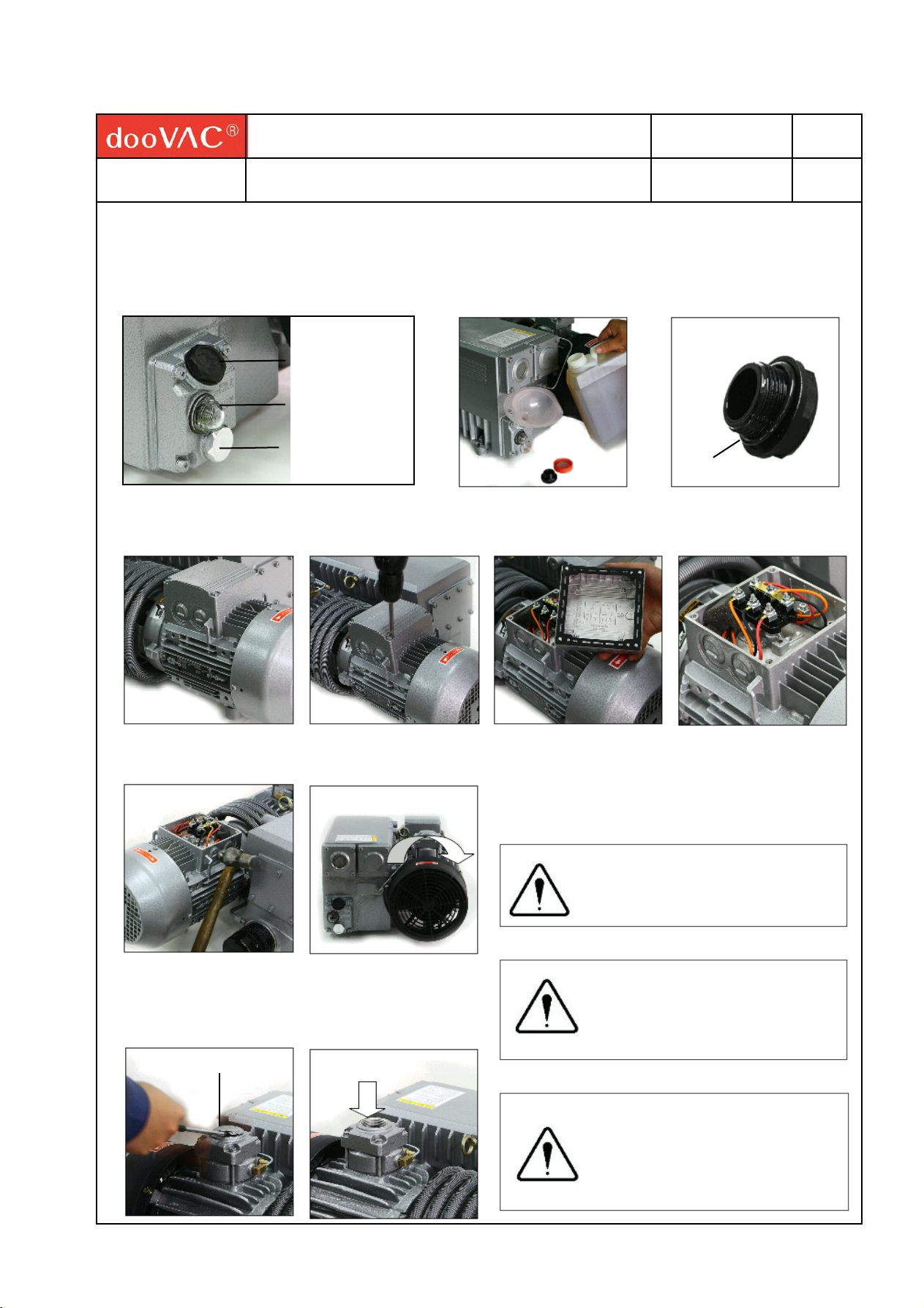 dooVAC®