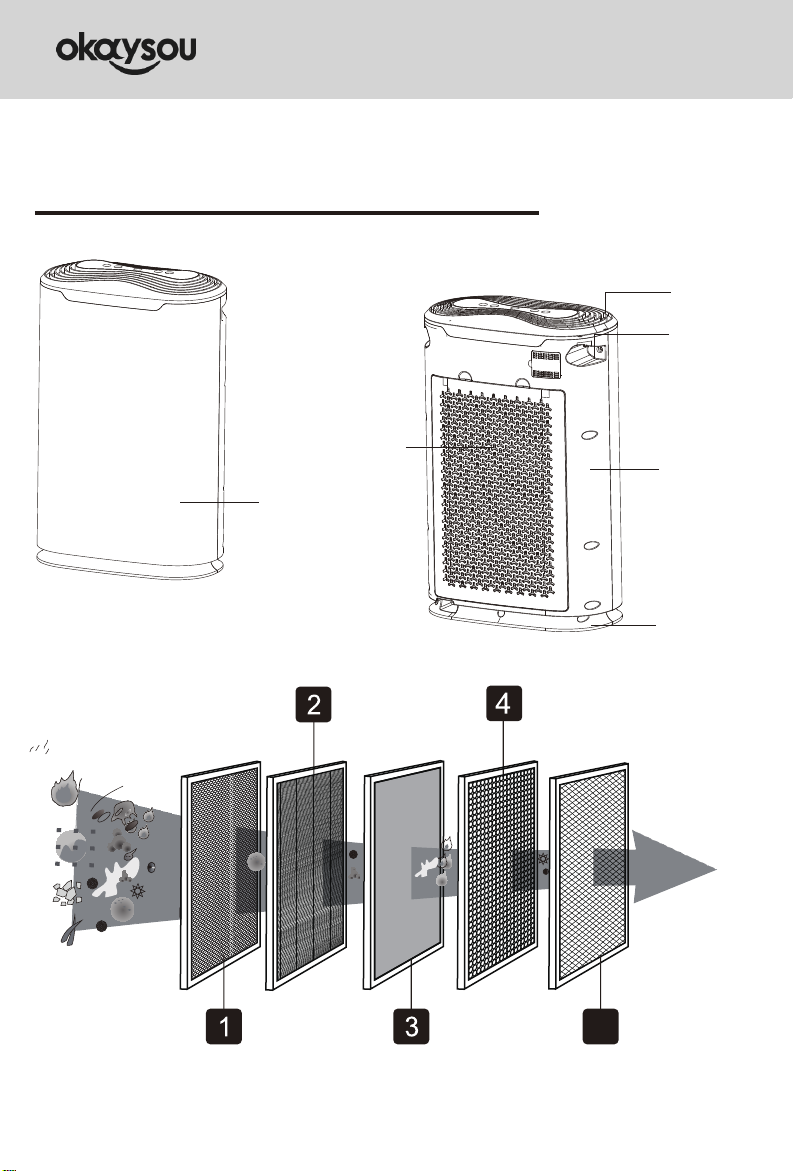 okaysou

2

4

1

3