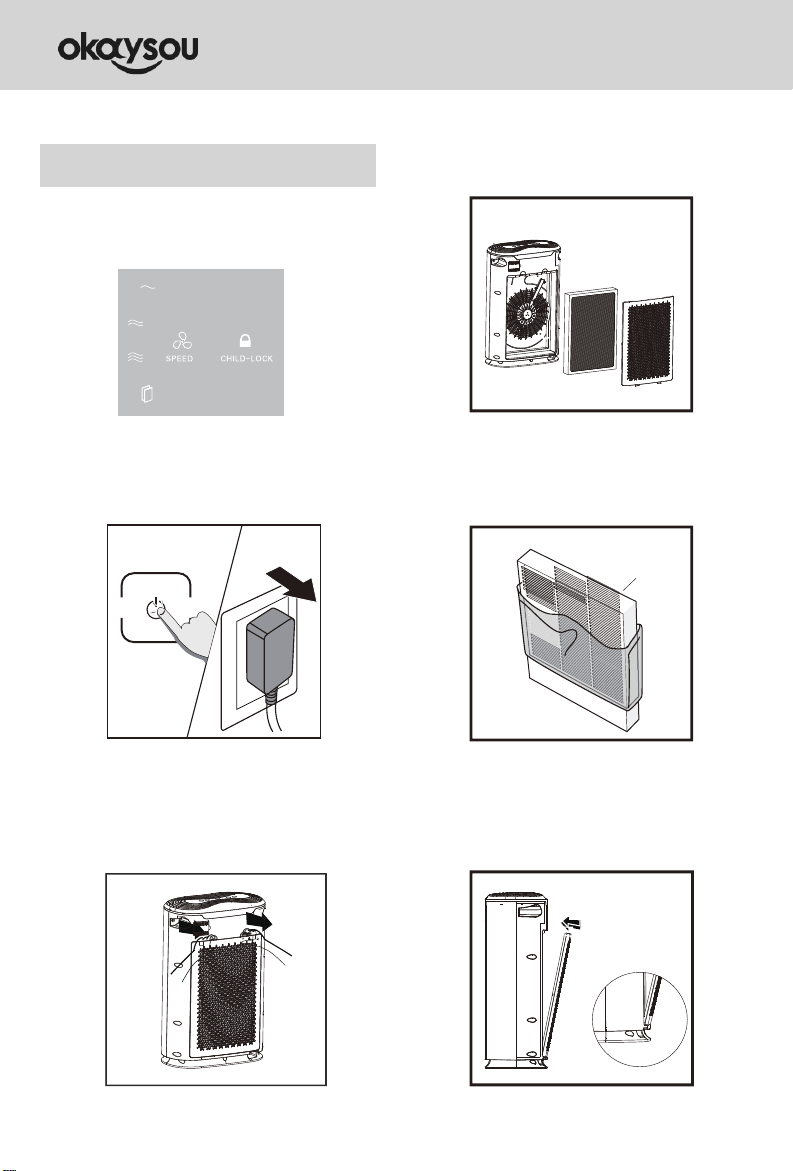 okaysou

SPEED

CHILD-LOCK