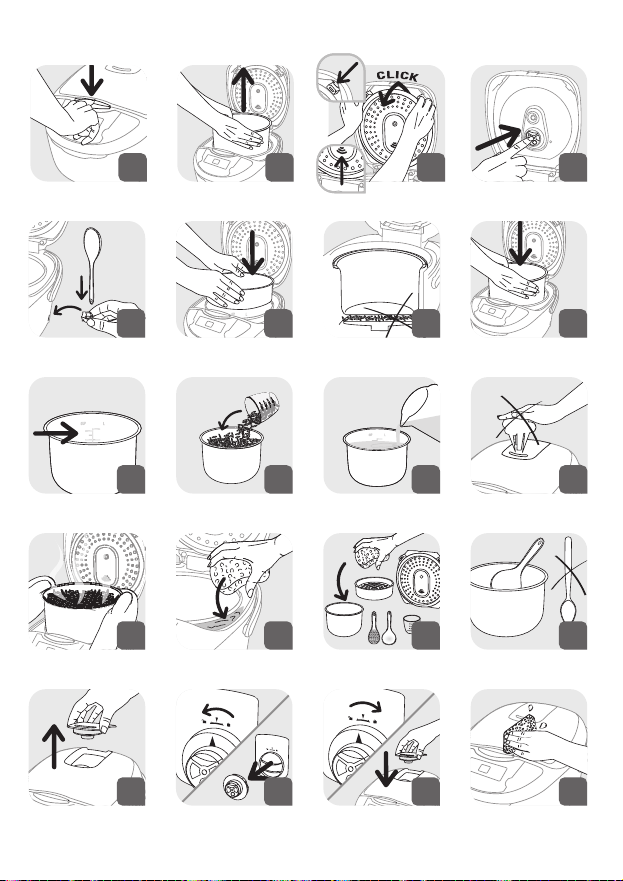 CLICK