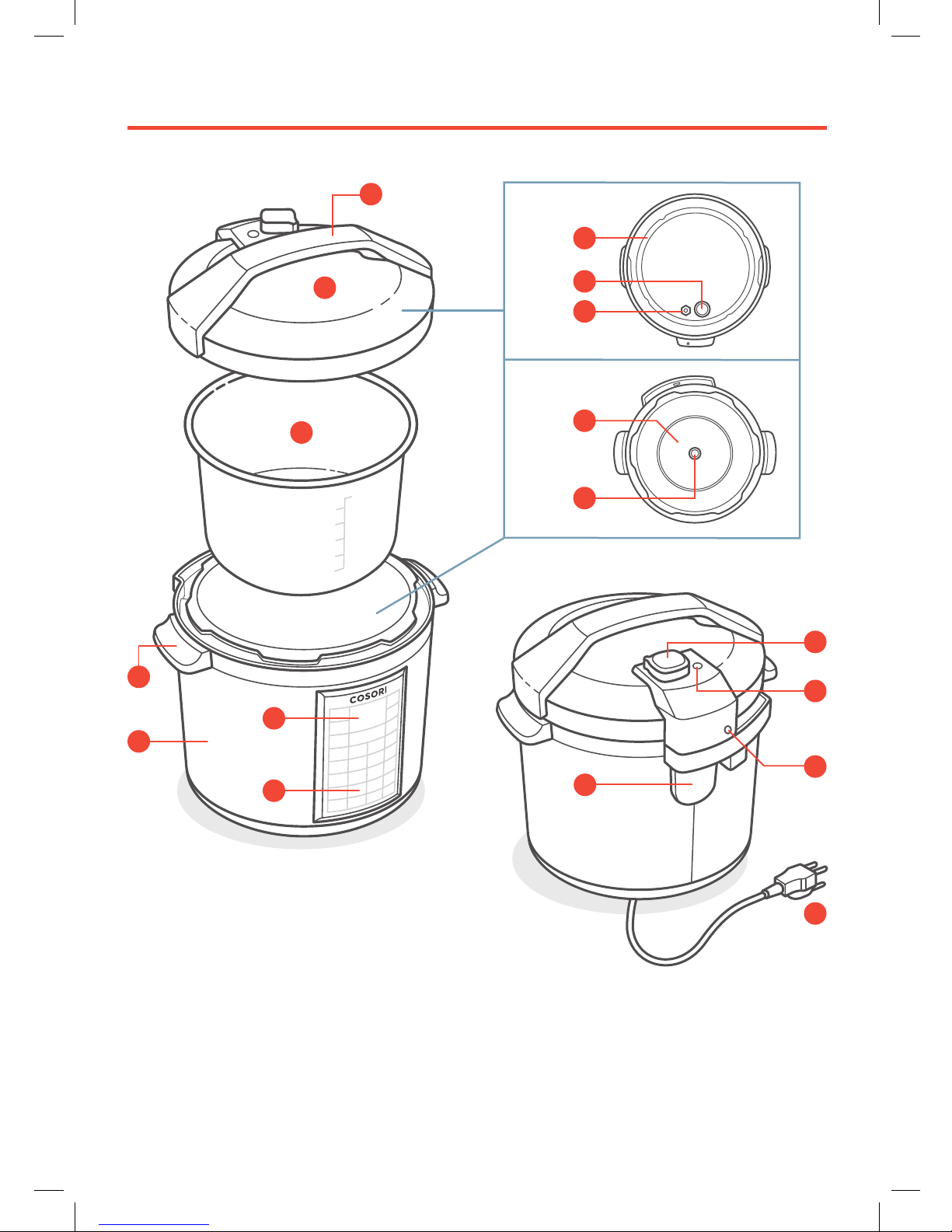 COSORI