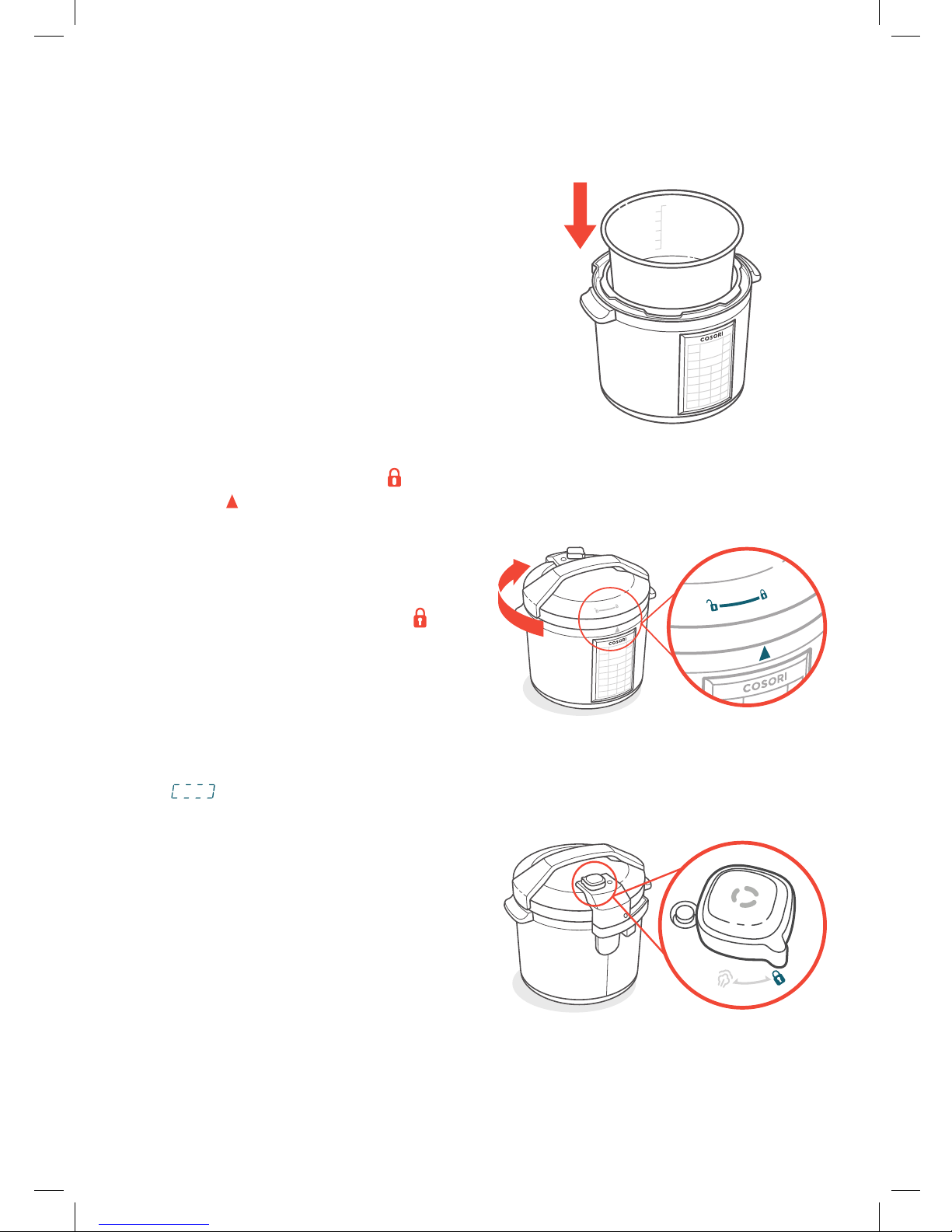 COSORI

COSORI

COSORI