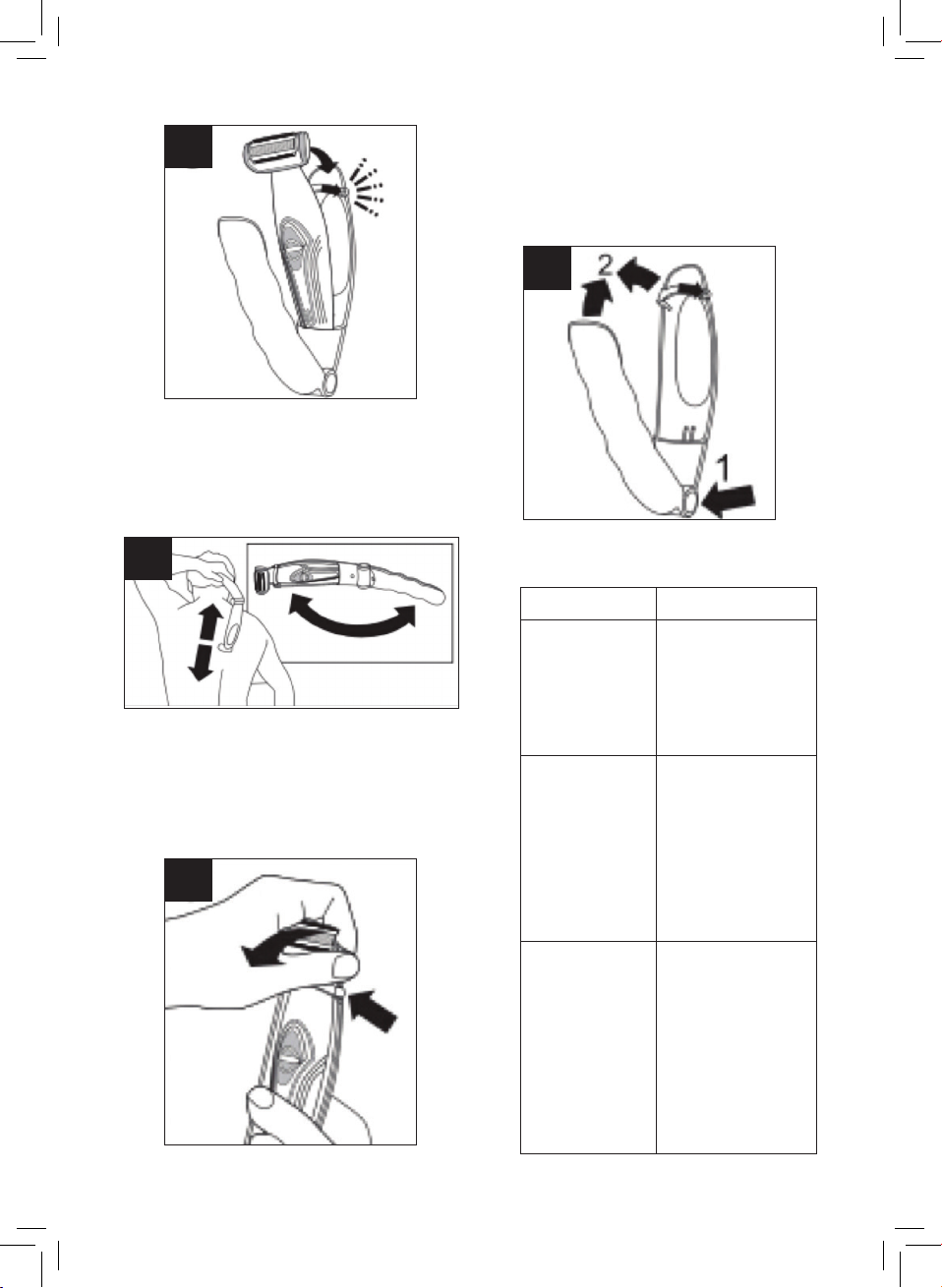 2

1