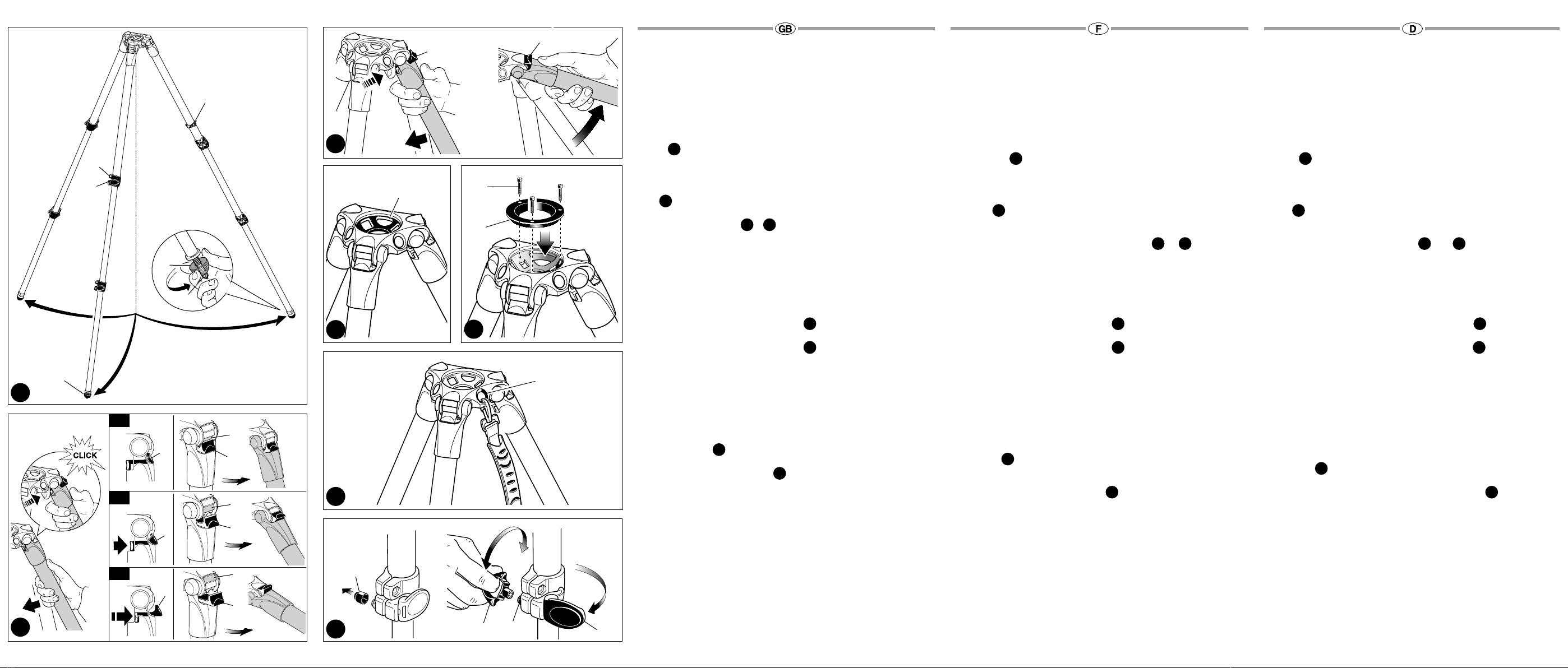 CLICK

GB

F

D