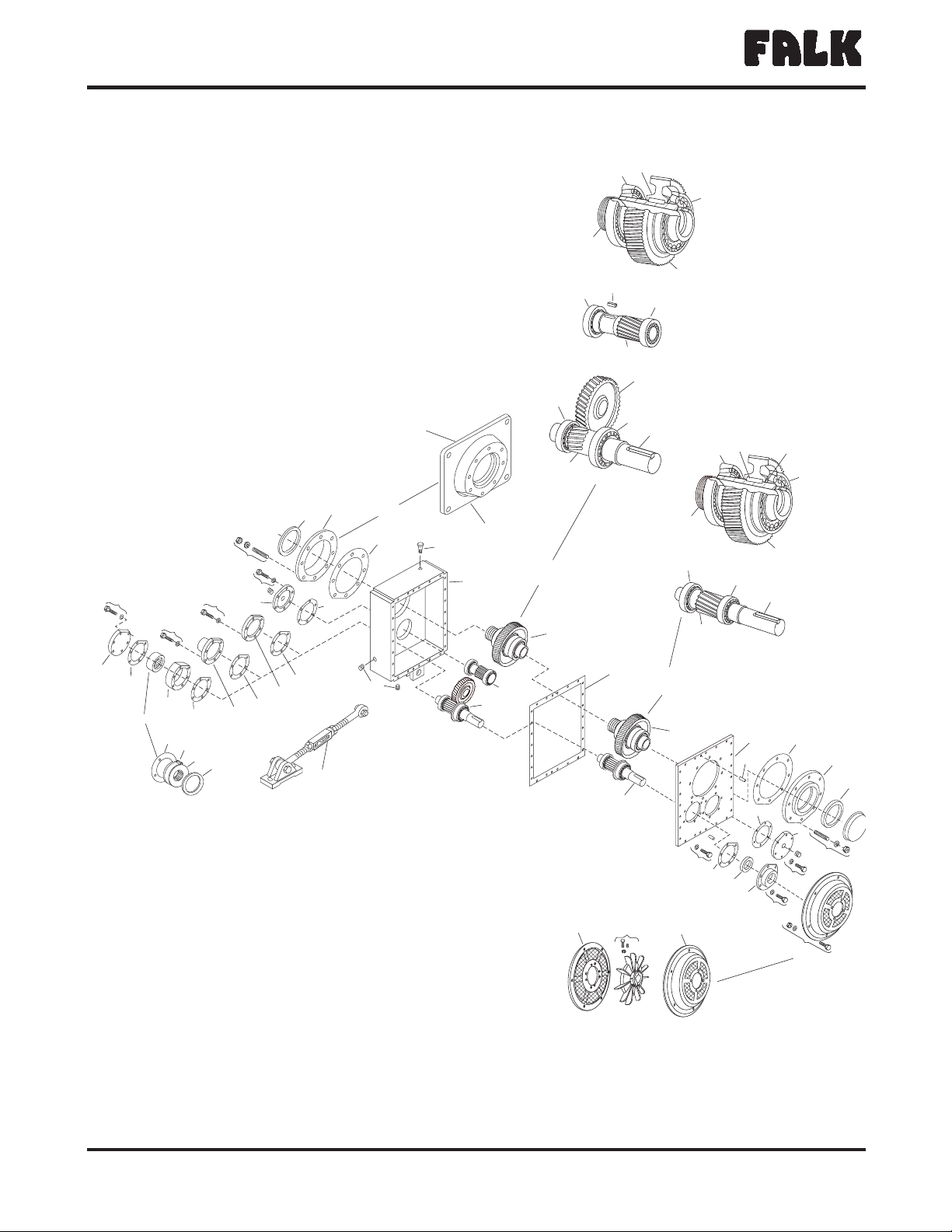 FALK