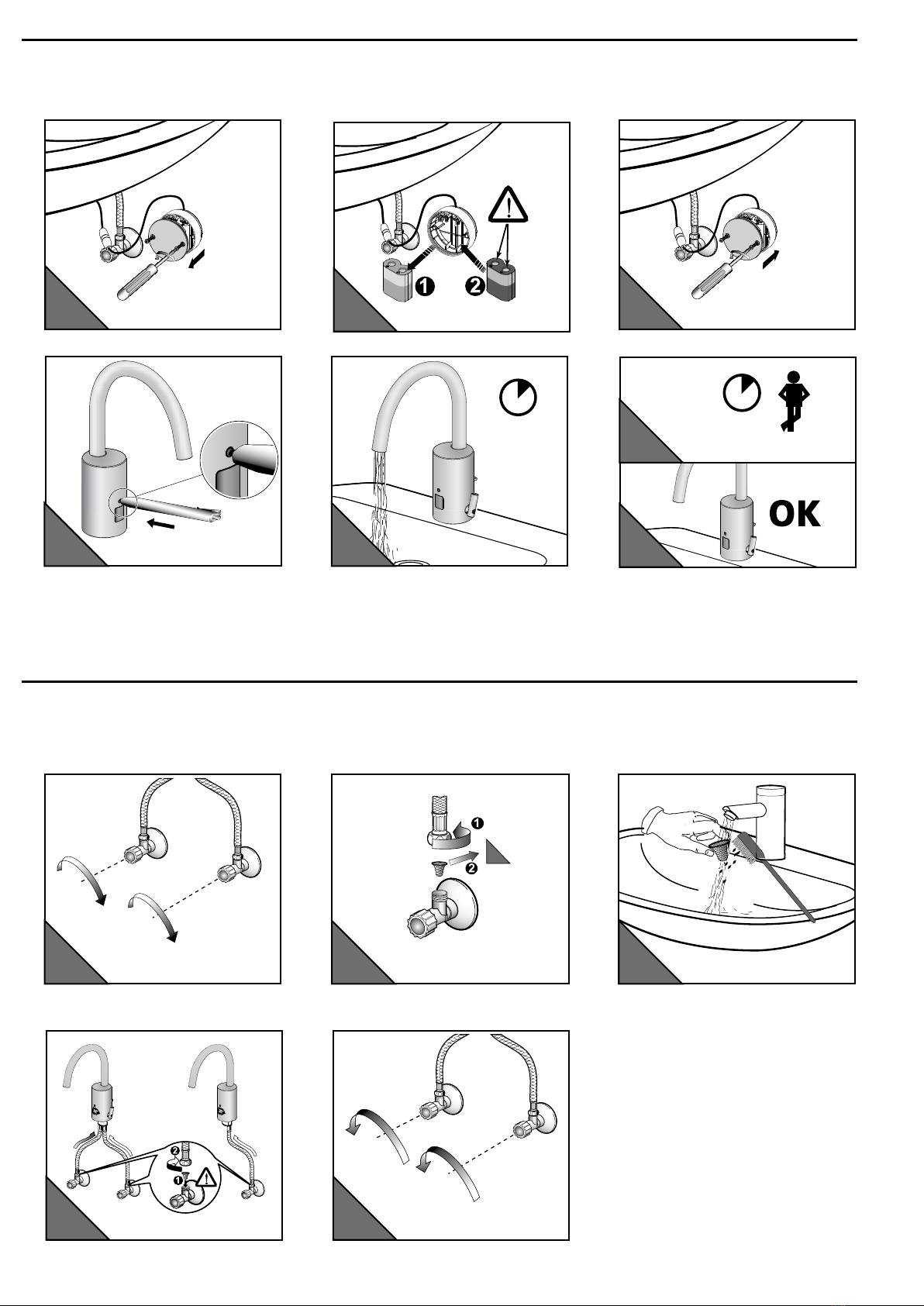 1 2

OK

1 2

2 1