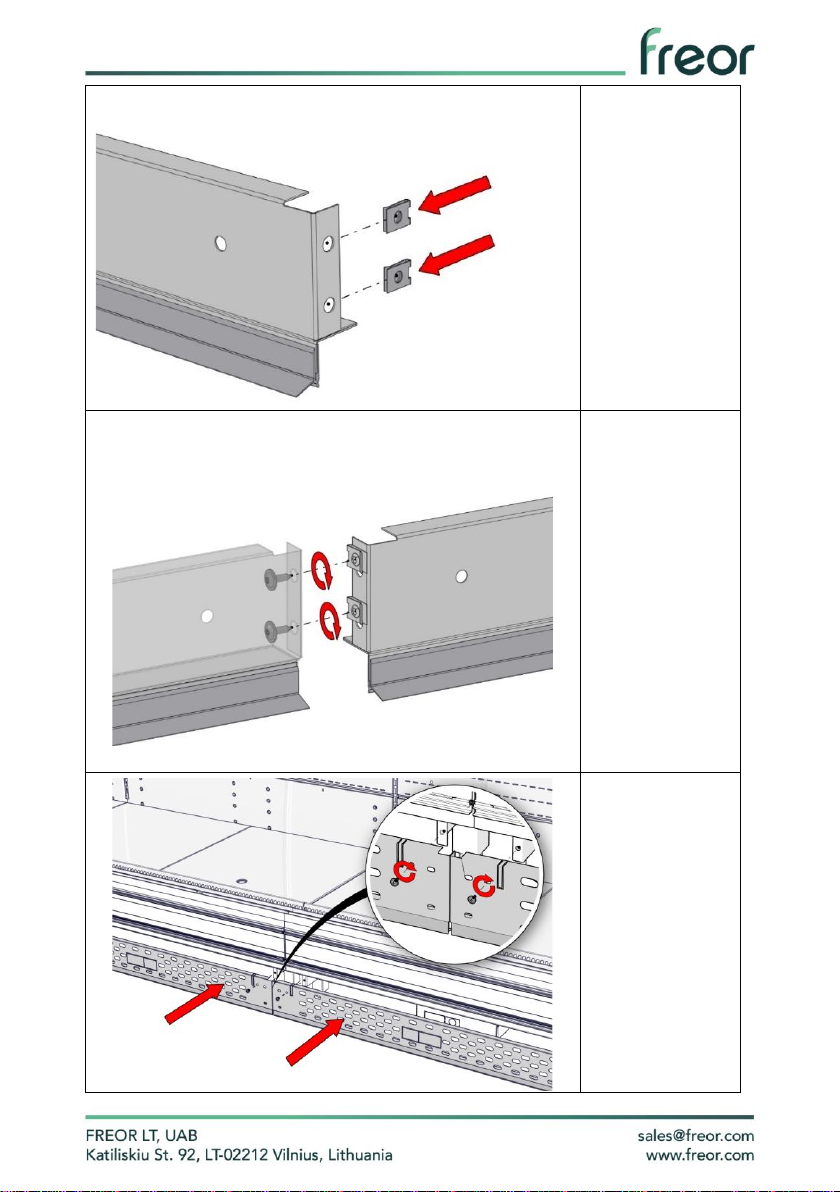 freor

FREOR LT, UAB
Katiliskiu St. 92, LT-02212 Vilnius, Lithuania

sales@freor.com
www.freor.com