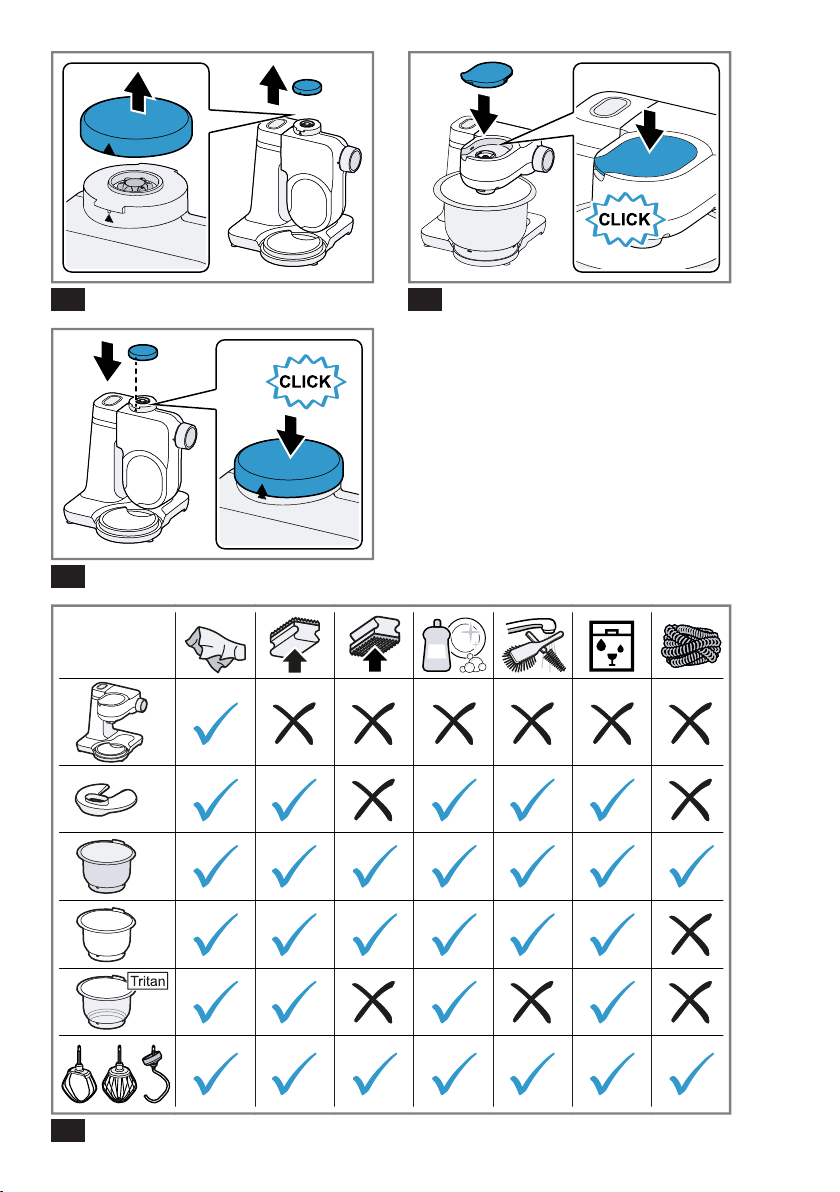 CLICK

CLICK

Tritan