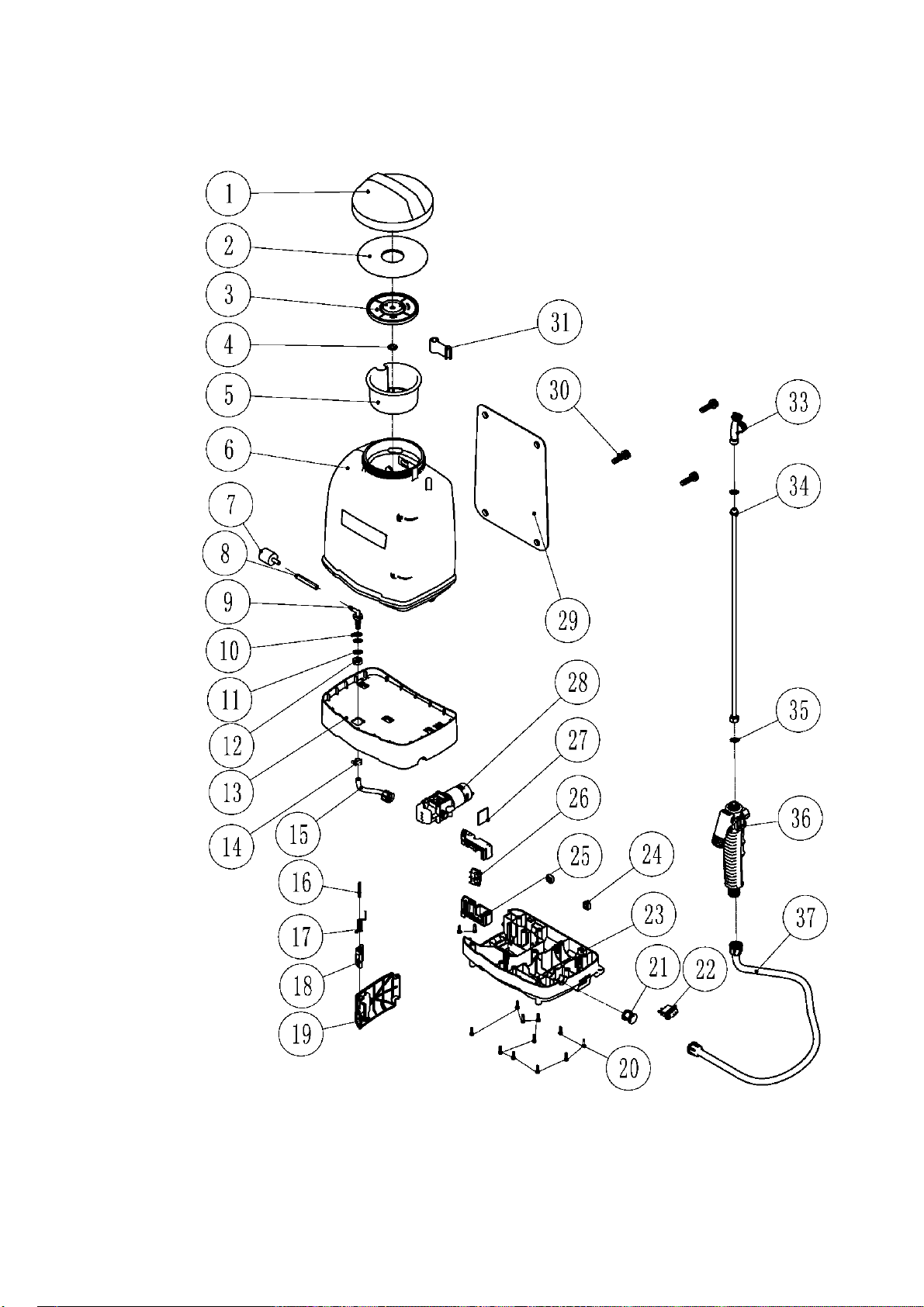 1
2
3
4
5
6
7
8
9
10
11
12
13
14
15
16
17
18
19
31
30
29
28
27
26
25
24
23
21
22
20
33
34
35
36
37