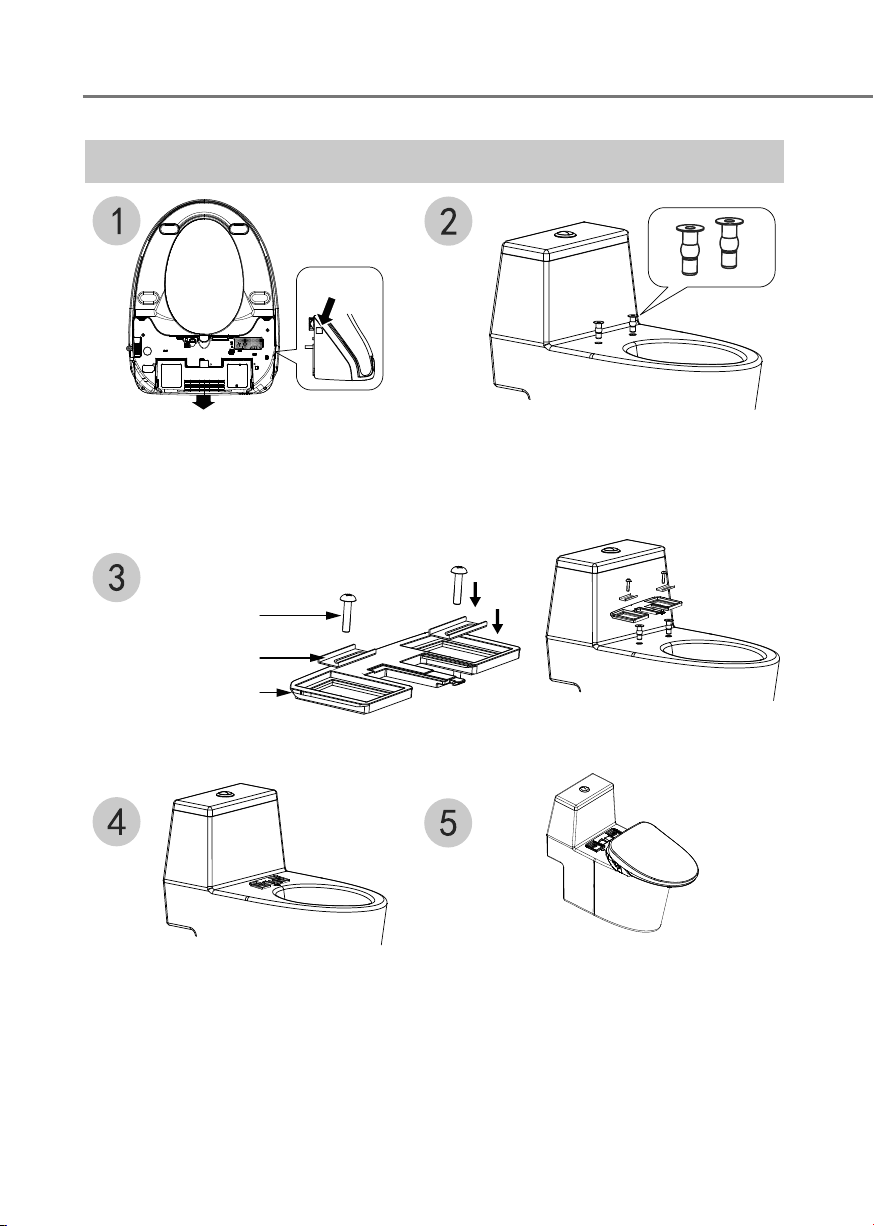 1

2

3

4

5