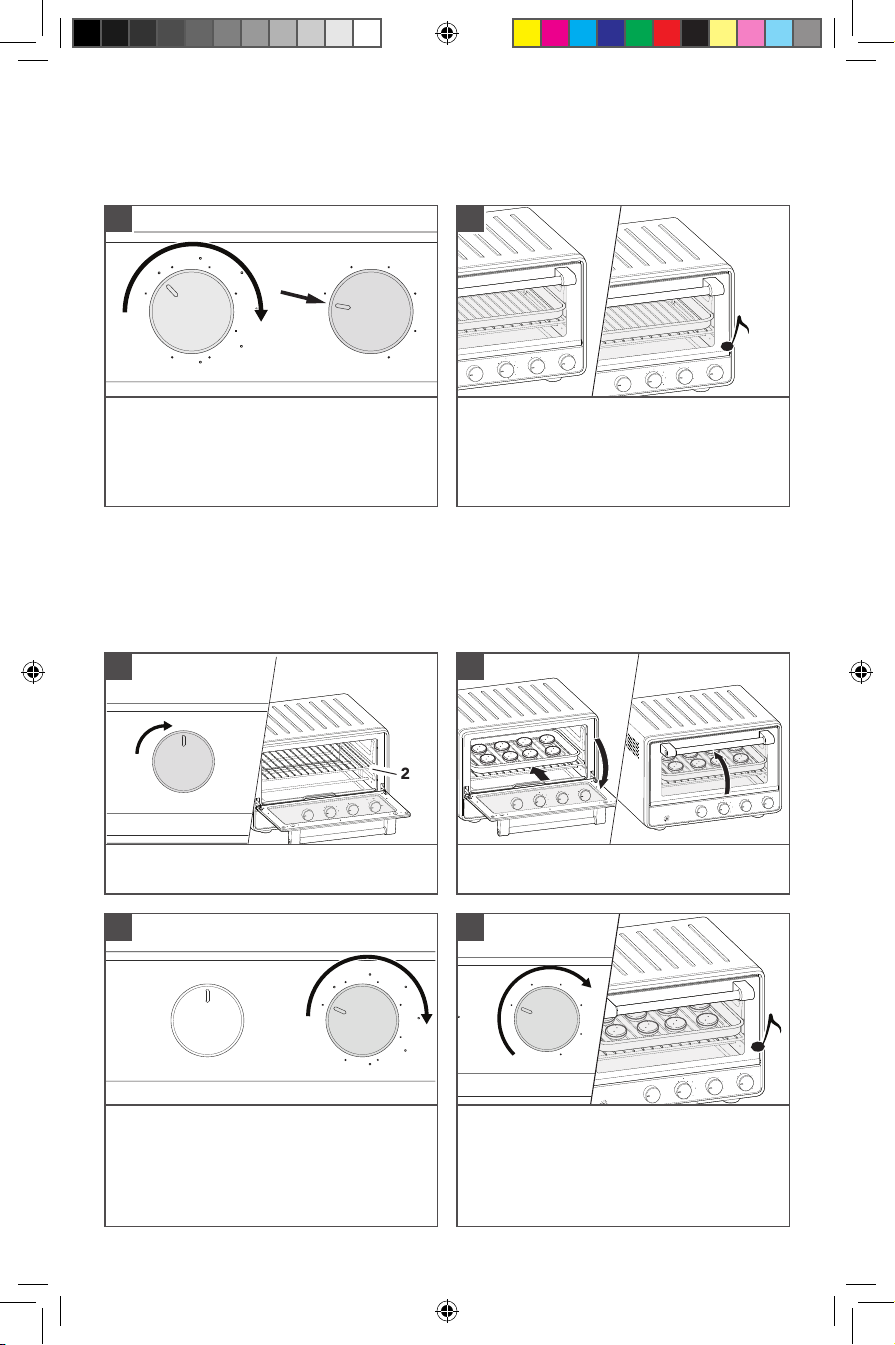 2