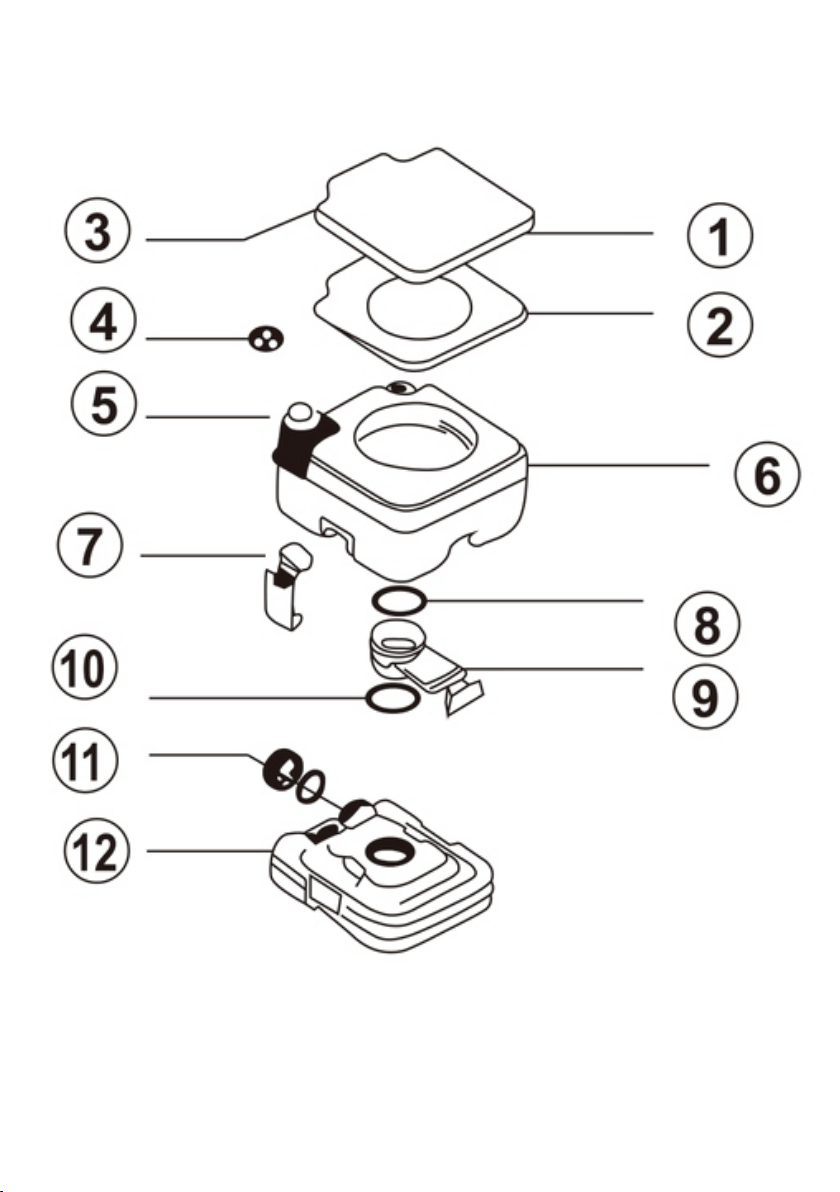 3
1
4
2
5
6
7
8
10
9
11
12