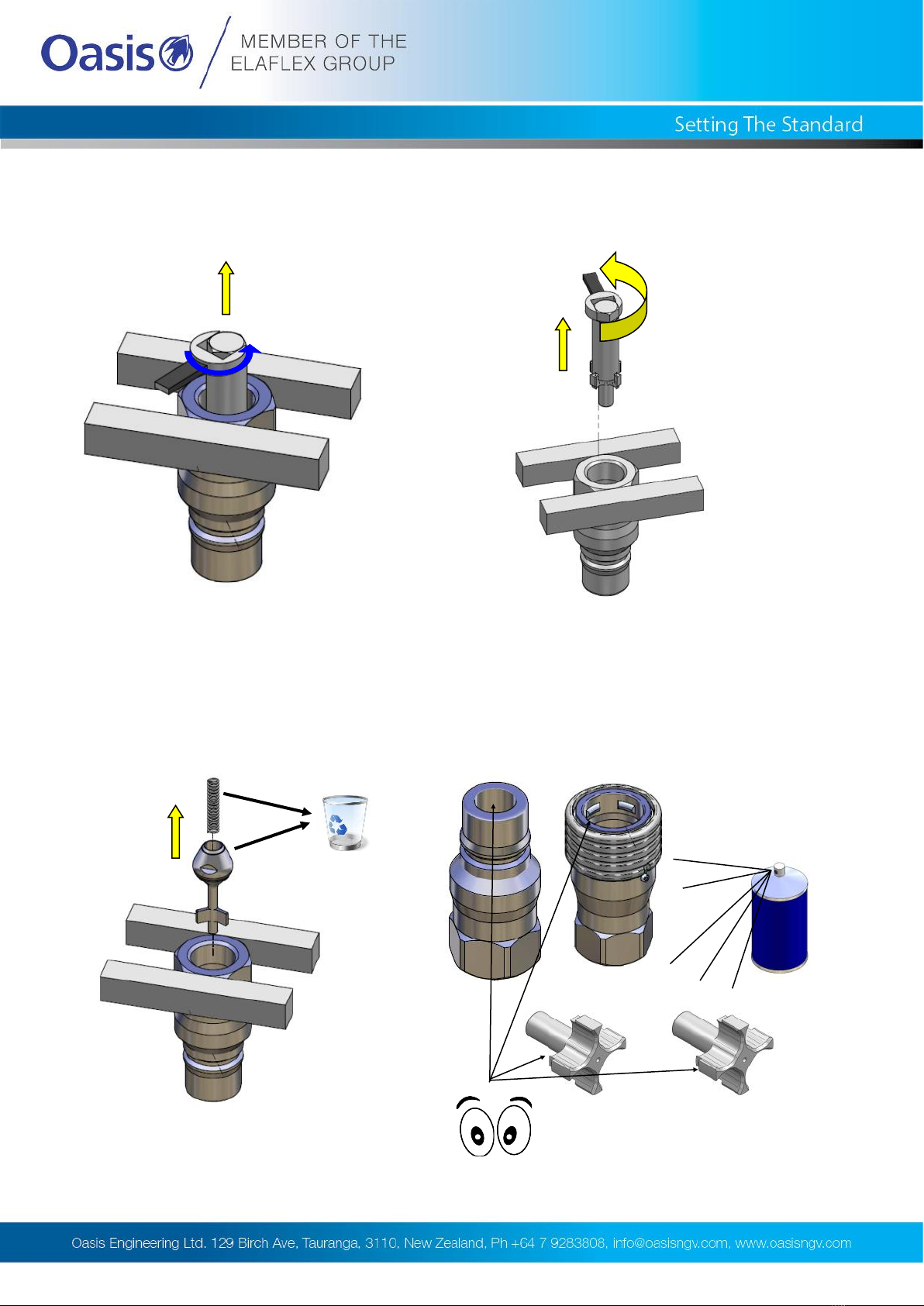 Oasis

MEMBER OF THE ELAFLEX GROUP

Setting The Standard

Oasis Engineering Ltd. 129 Birch Ave, Tauranga, 3110, New Zealand. Ph +64 7 9283808, info@oasisngv.com, www.oasisngv.com