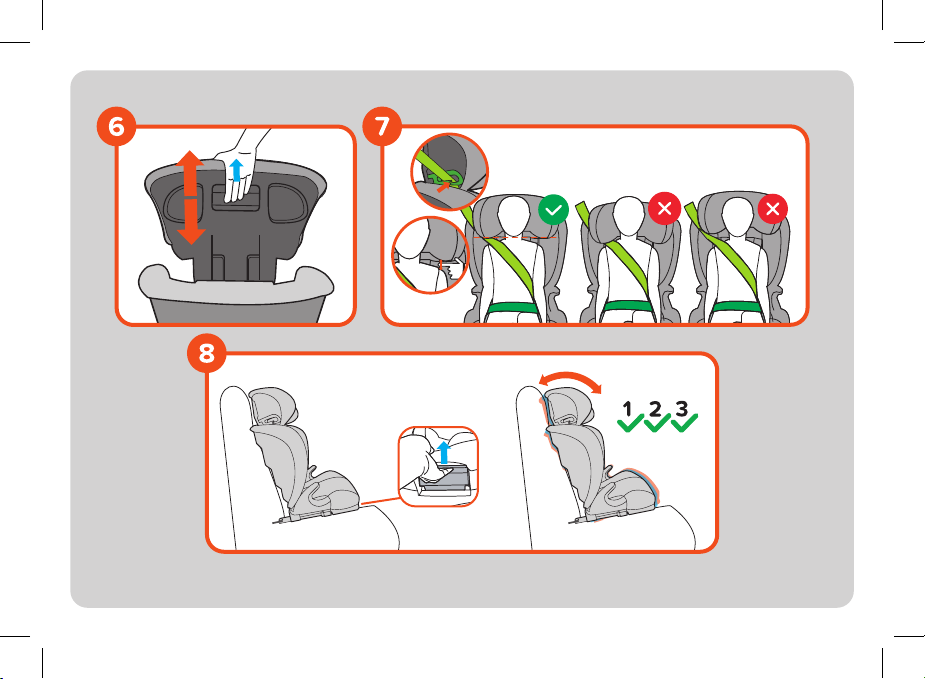 6

7

8

1 2 3