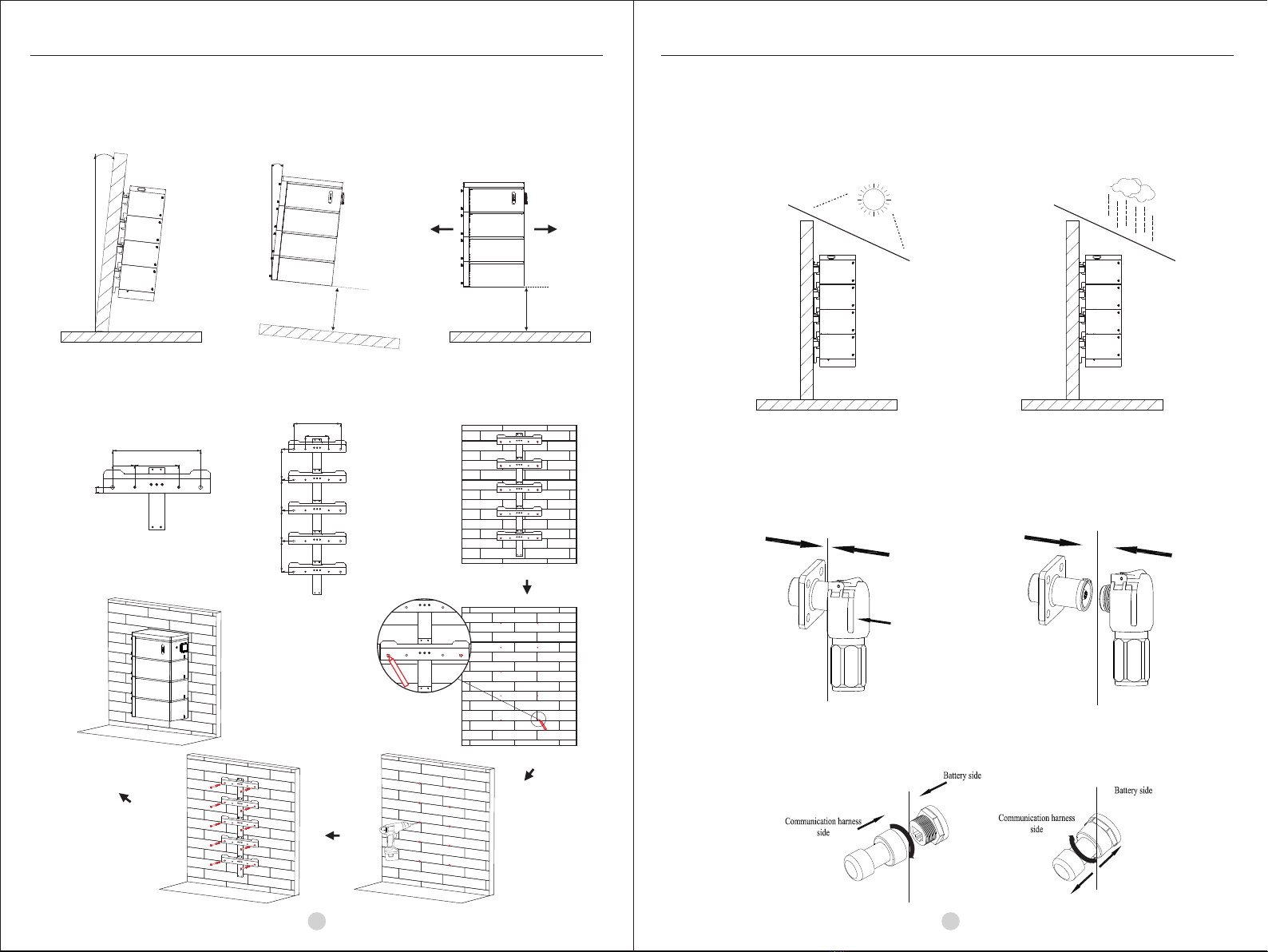 Battery side

Communication harness side

Battery side

Communication harness side