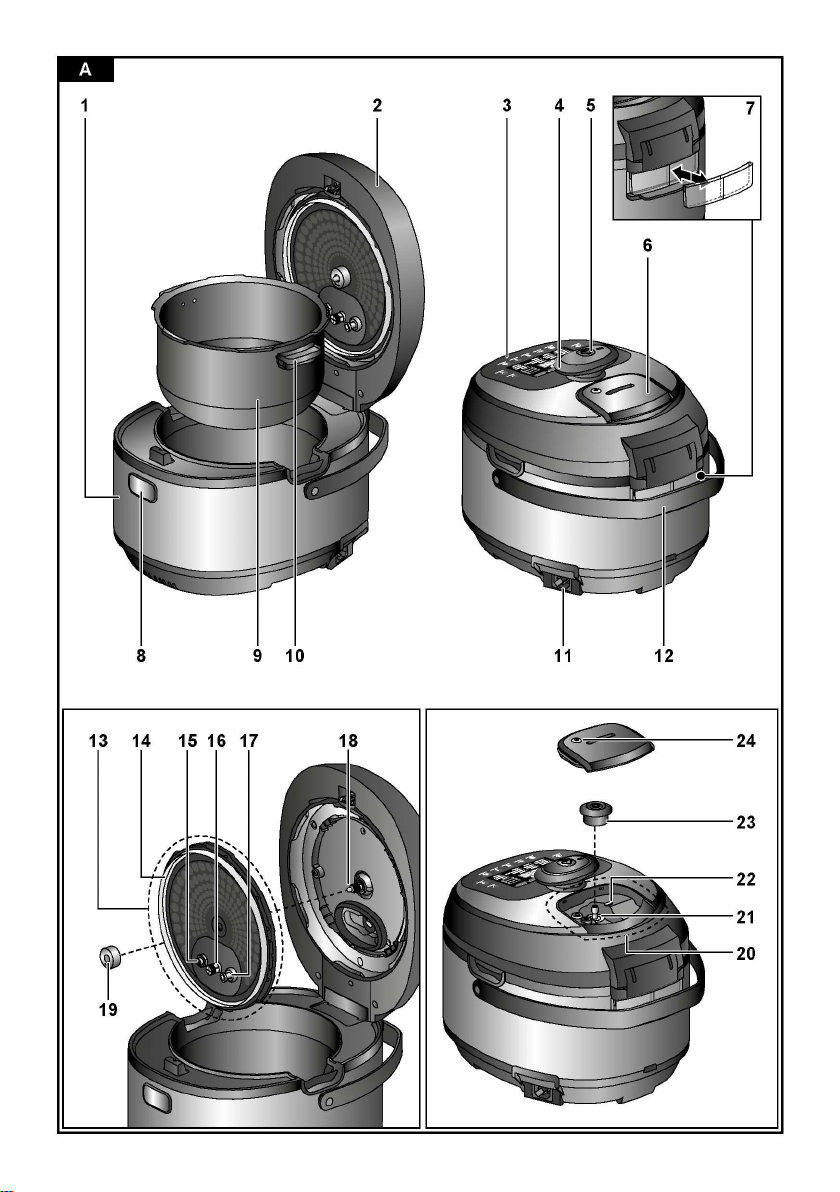 A

1 2 3 4 5 7

6

8 9 10 11 12

13 14 15 16 17 18

19

24

23

22

21

20