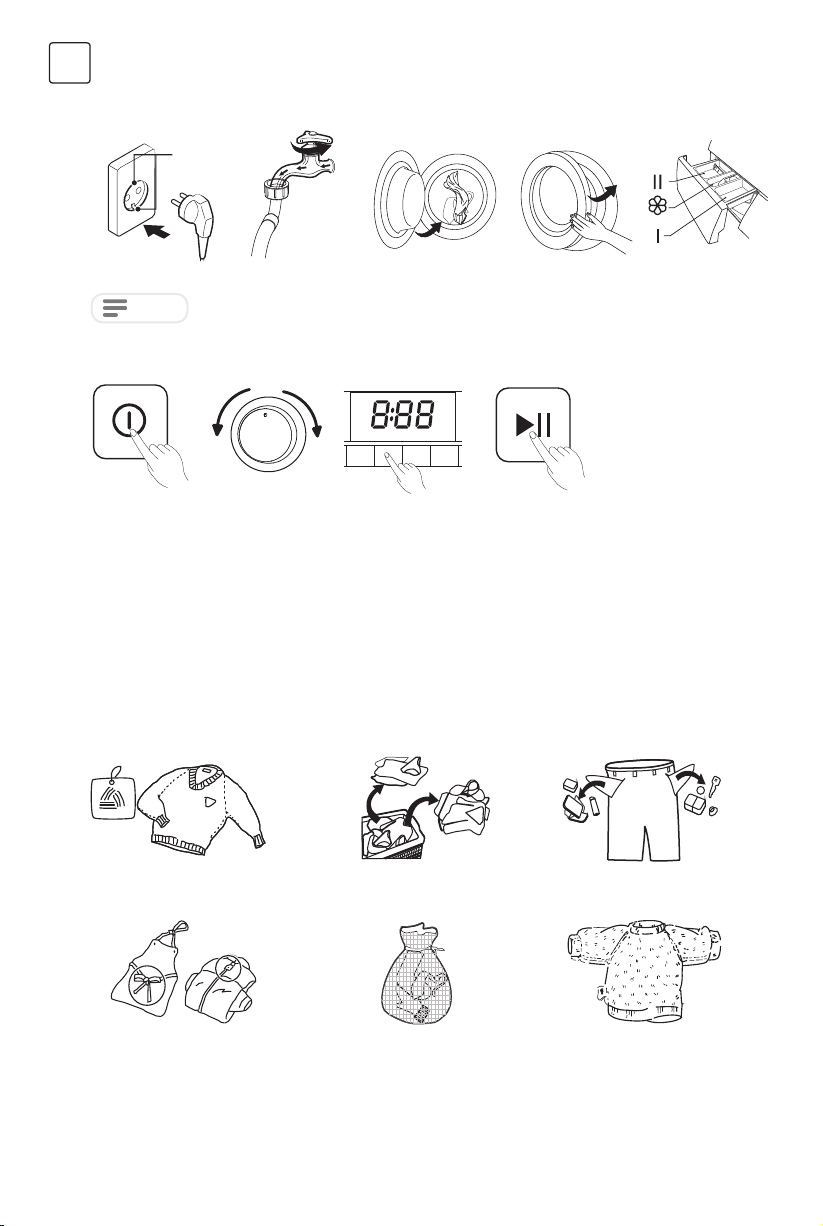 II
I
8:88