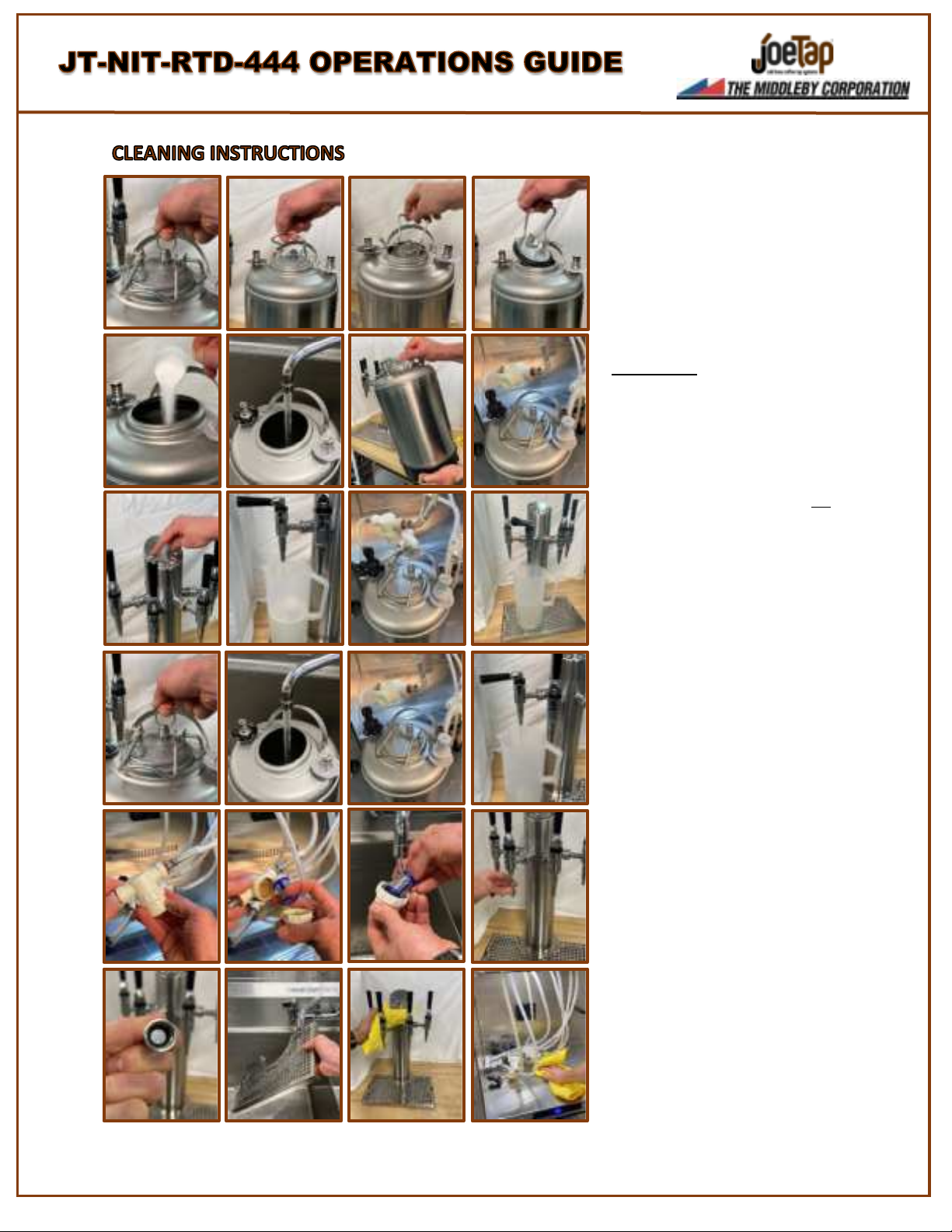 JT-NIT-RTD-444 OPERATIONS GUIDE

JoeTap

THE MIDDLEBY CORPORATION

CLEANING INSTRUCTIONS