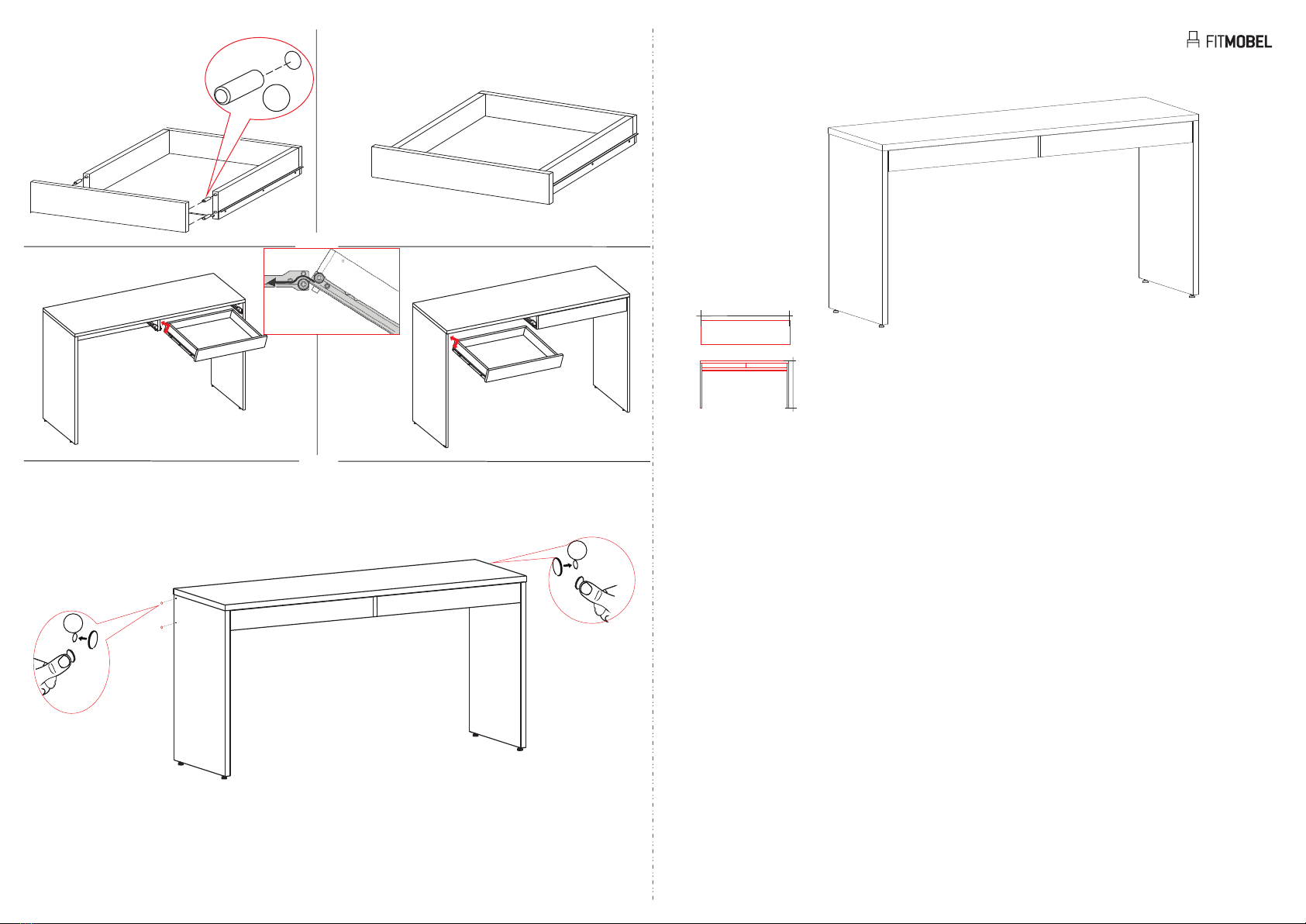 FITMOBEL