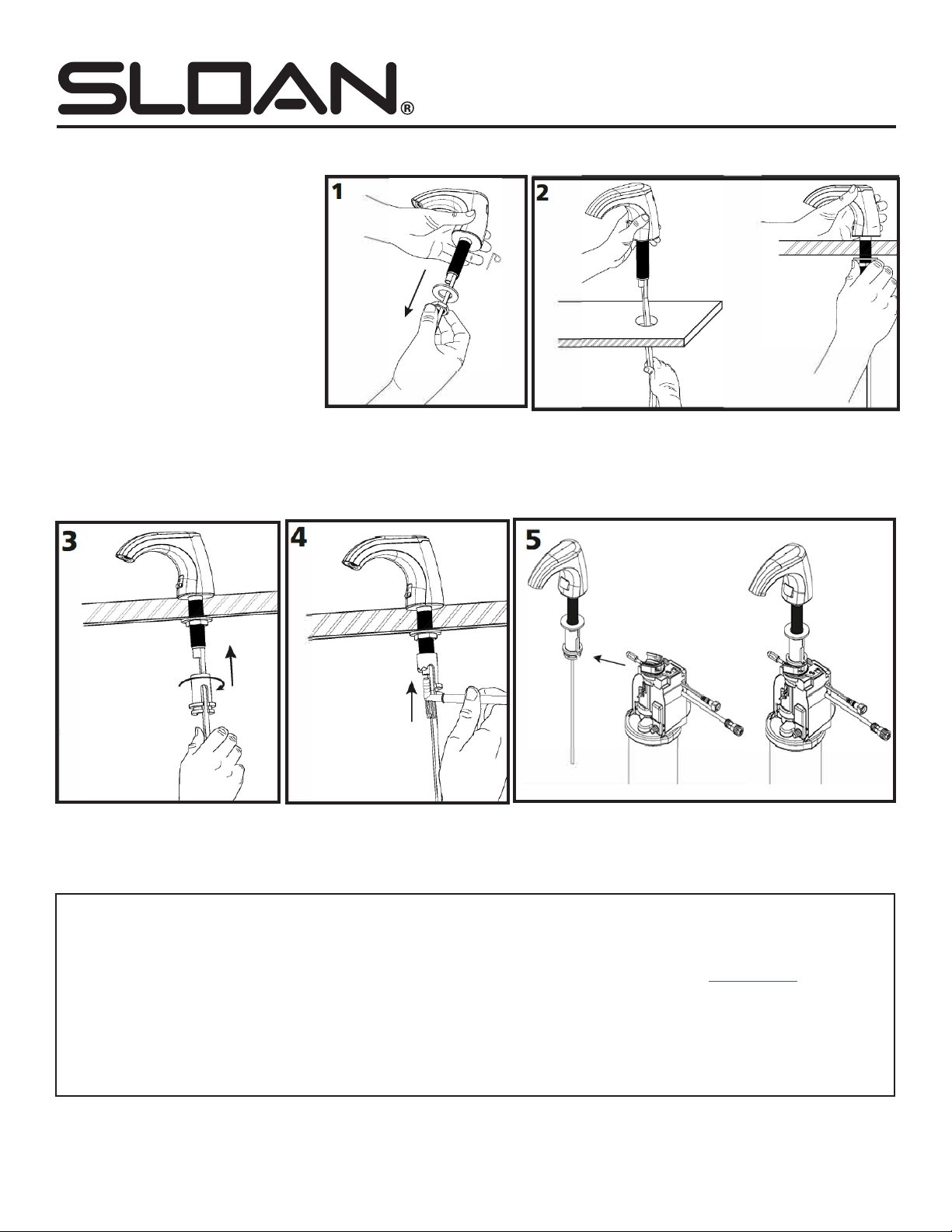 SLOAN®

1

2

3

4

5