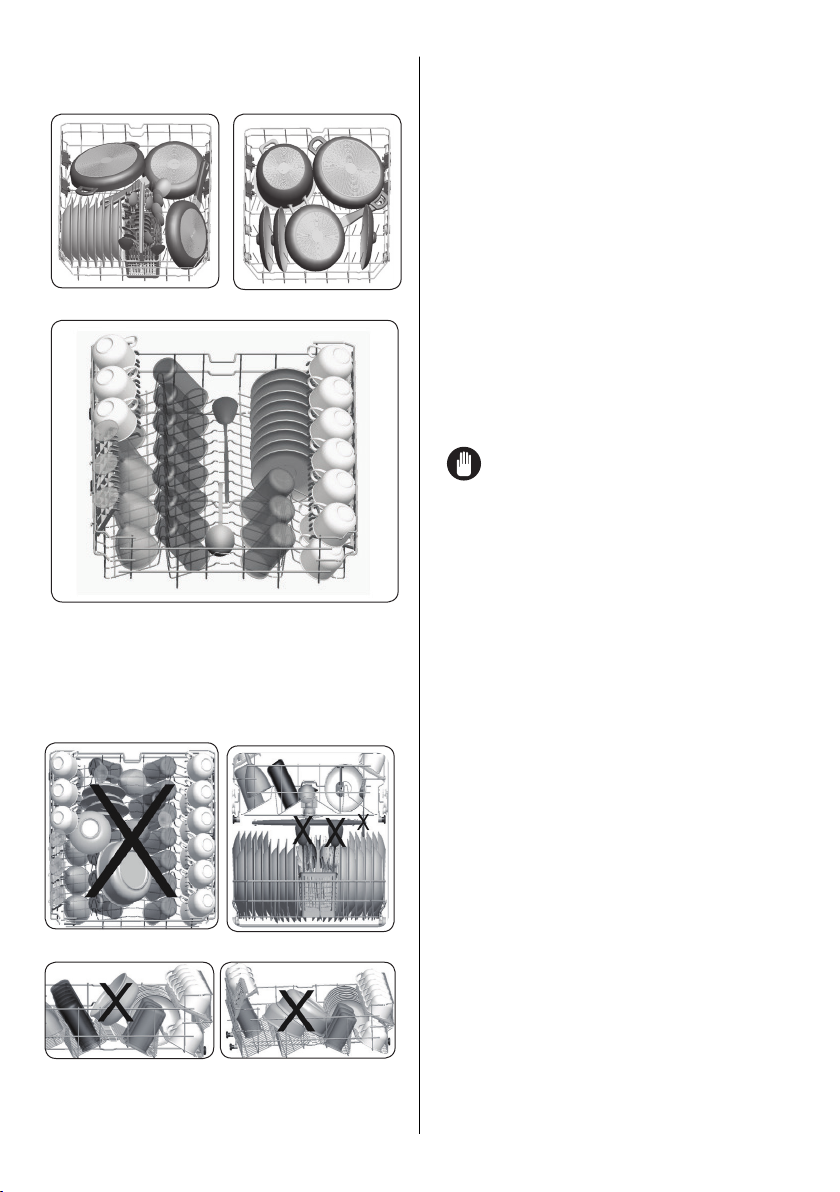 X

X X X

X

X