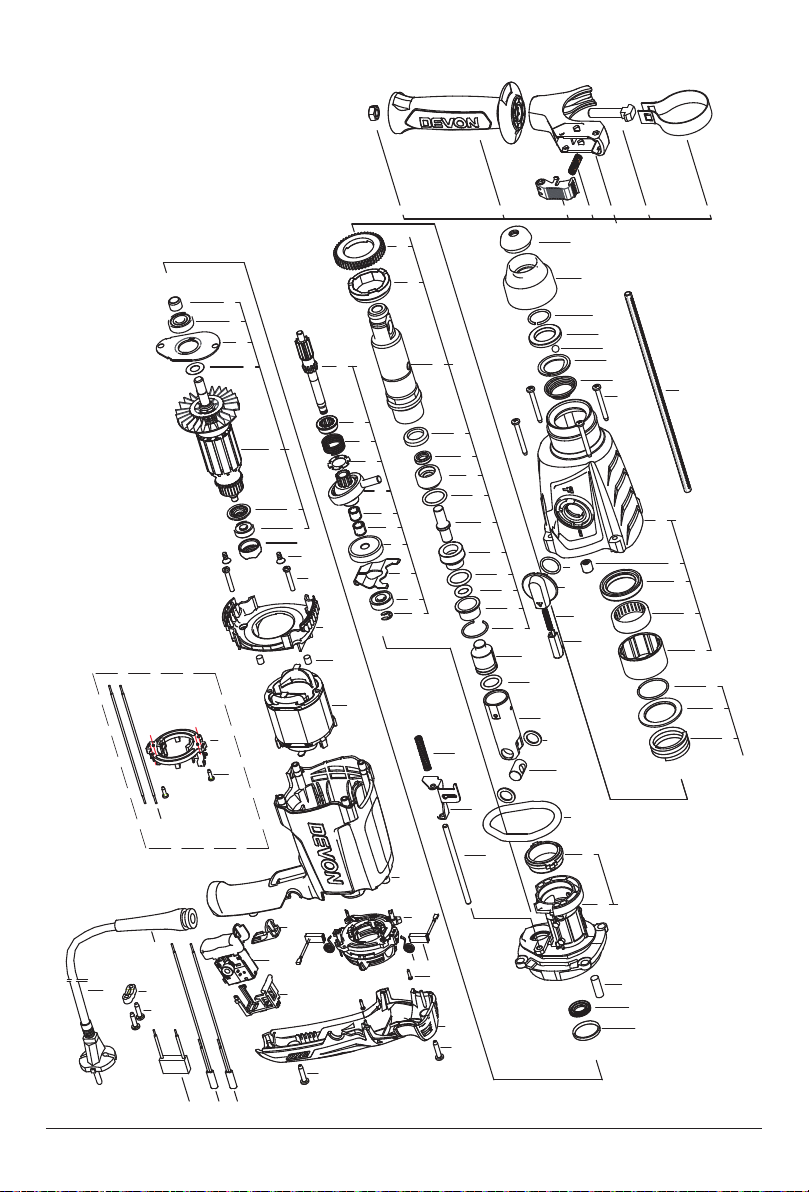 DEVON

DEVON