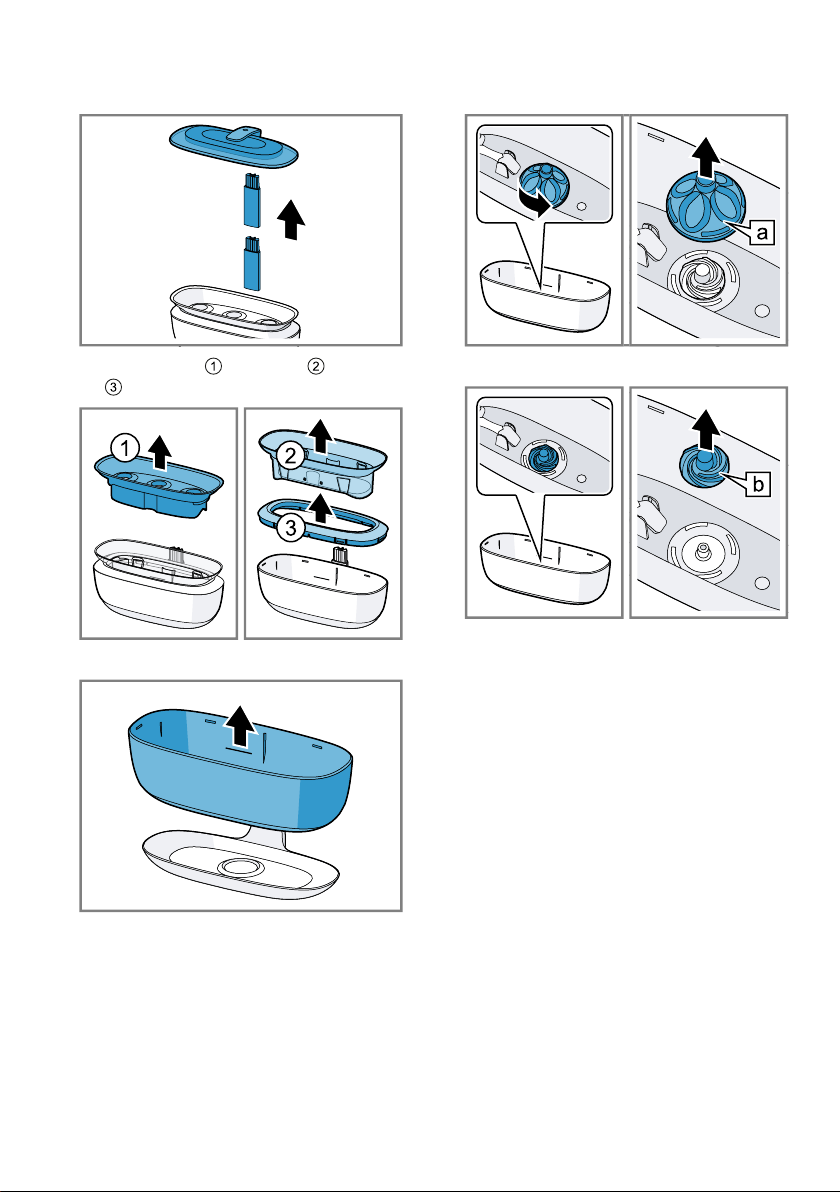 ①  ②
③

1
2
3

a

b